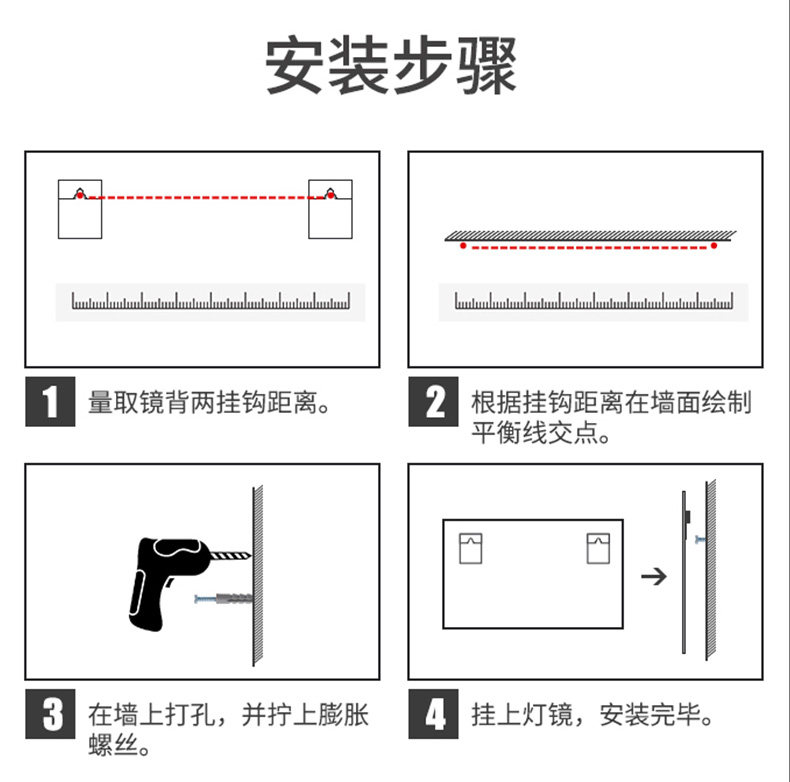 安装步骤

1 量取镜背两挂钩距离。

2 根据挂钩距离在墙面绘制平衡线交点。

3 在墙上打孔，并拧上膨胀螺丝。

4 挂上灯镜，安装完毕。