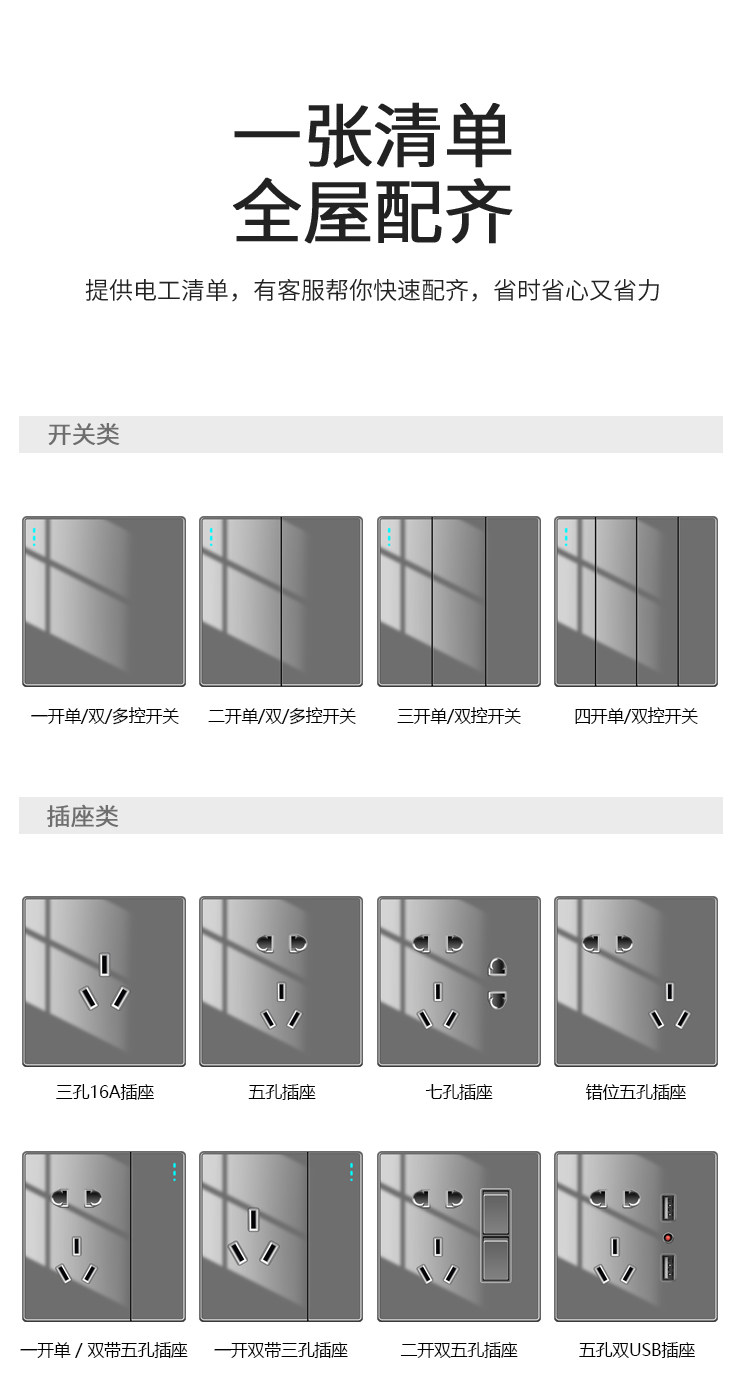 一张清单
全屋配齐

提供电工清单，有客服帮你快速配齐，省时省心又省力

开关类

一开单/双/多控开关

二开单/双/多控开关

三开单/双控开关

四开单/双控开关

插座类

三孔16A插座

五孔插座

七孔插座

错位五孔插座

一开单 / 双带五孔插座

一开双带三孔插座

二开双五孔插座

五孔双USB插座