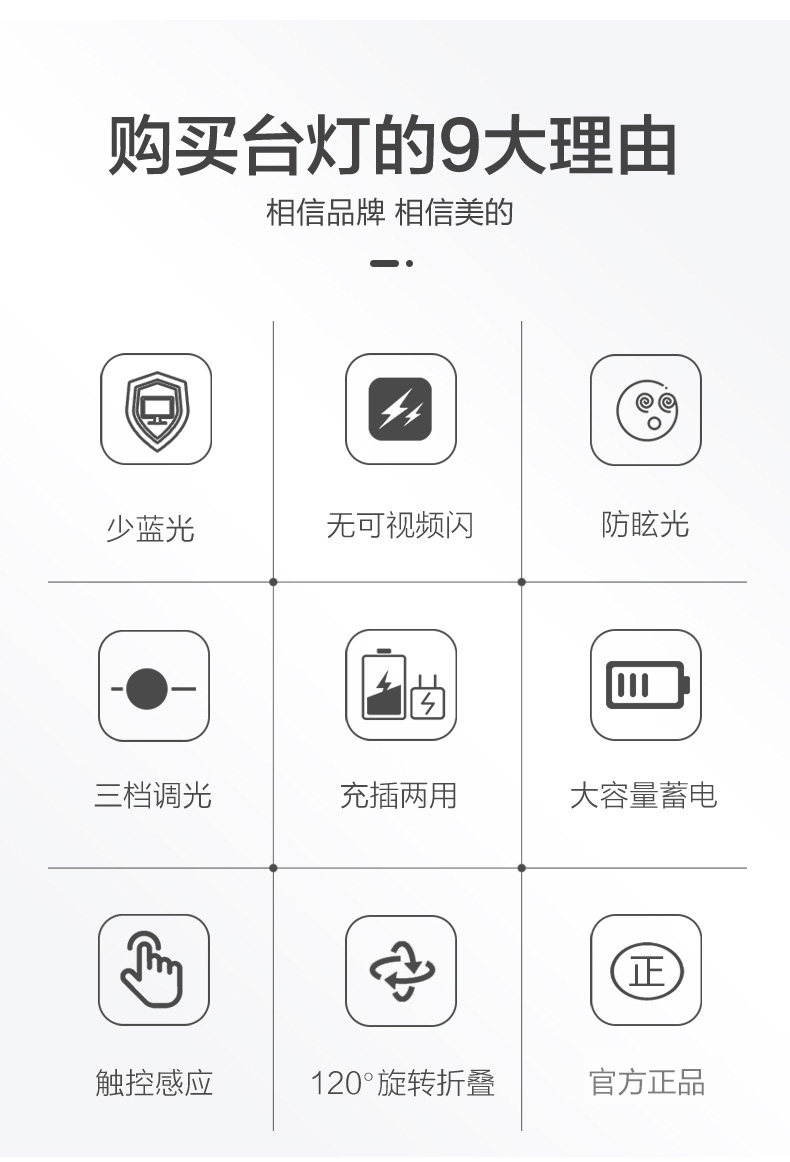 购买台灯的9大理由

相信品牌 相信美的

少蓝光

无可视频闪

防眩光

三档调光

充插两用

大容量蓄电

触控感应

120°旋转折叠

正

官方正品