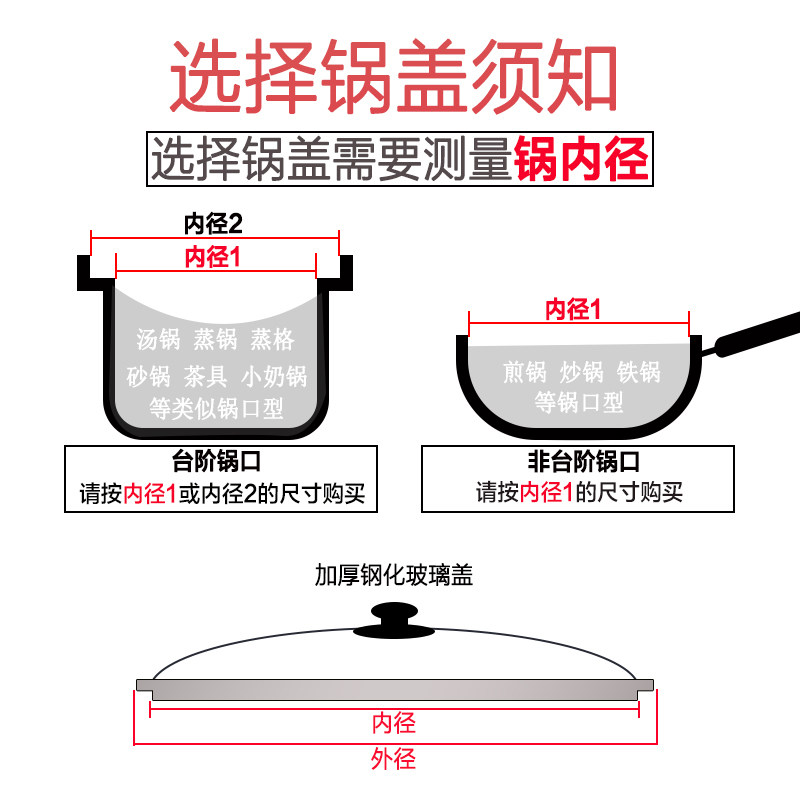 选择锅盖须知

选择锅盖需要测量锅内径

内径2
内径1
汤锅 蒸锅 蒸格
砂锅 茶具 小奶锅
等类似锅口型

台阶锅口
请按内径1或内径2的尺寸购买

内径1
煎锅 炒锅 铁锅
等锅口型

非台阶锅口
请按内径1的尺寸购买

加厚钢化玻璃盖

内径
外径