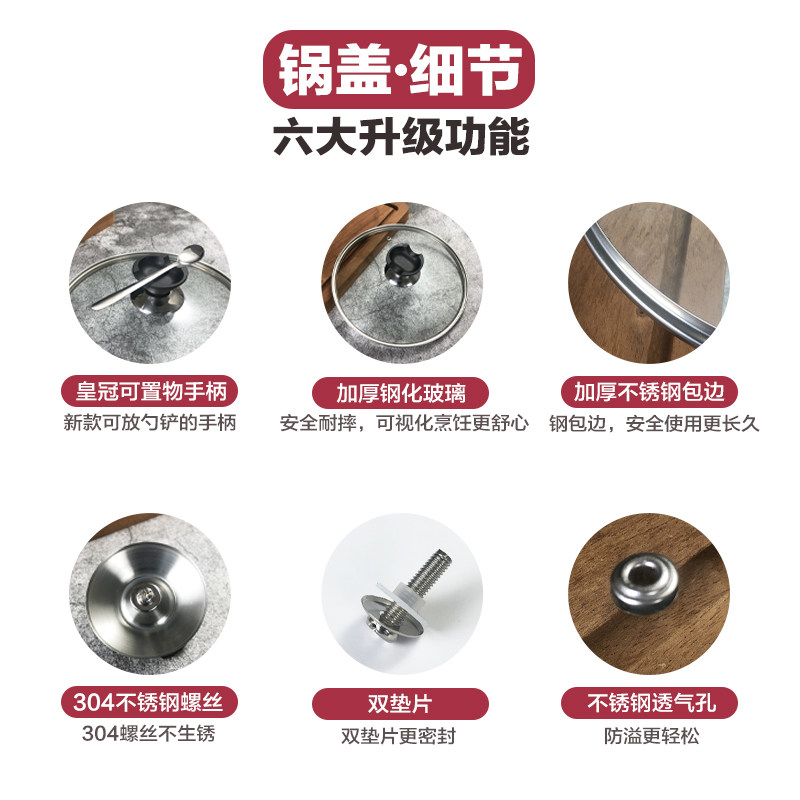 锅盖·细节
六大升级功能

皇冠可置物手柄
新款可放勺铲的手柄

加厚钢化玻璃
安全耐摔，可视化烹饪更舒心

加厚不锈钢包边
钢包边，安全使用更长久

304不锈钢螺丝
304螺丝不生锈

双垫片
双垫片更密封

不锈钢透气孔
防溢更轻松