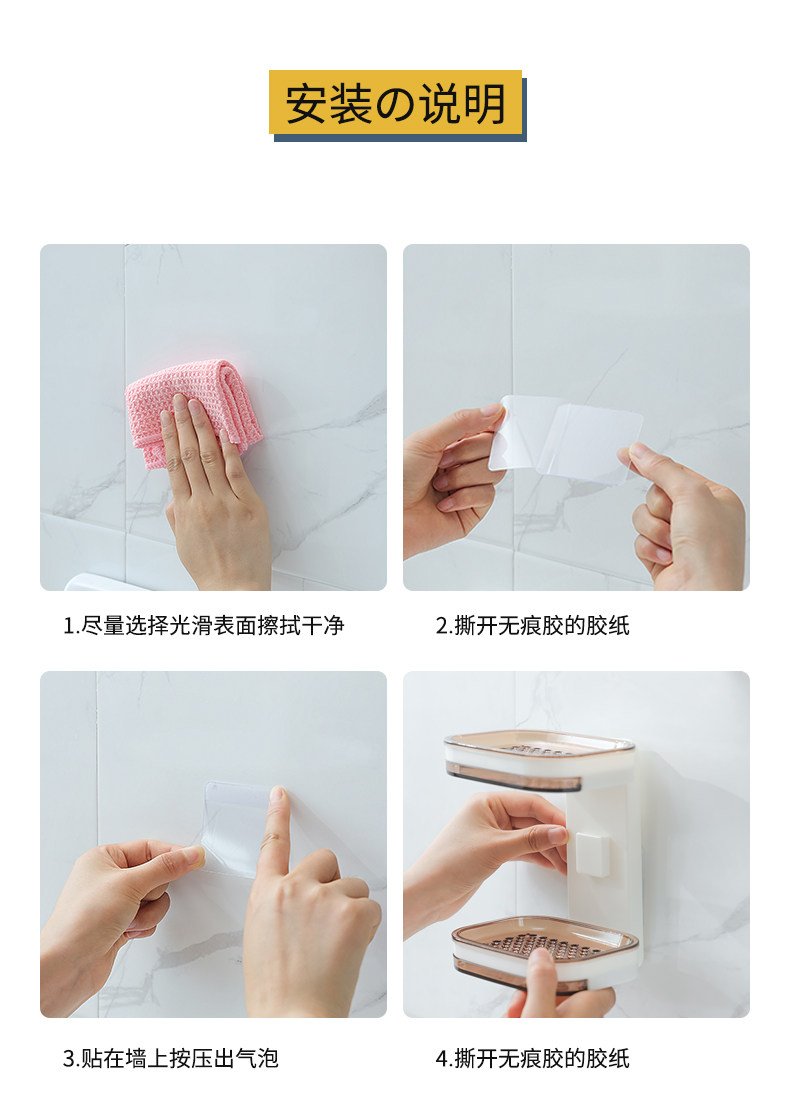 安装の说明

1.尽量选择光滑表面擦拭干净

2.撕开无痕胶的胶纸

3.贴在墙上按压出气泡

4.撕开无痕胶的胶纸