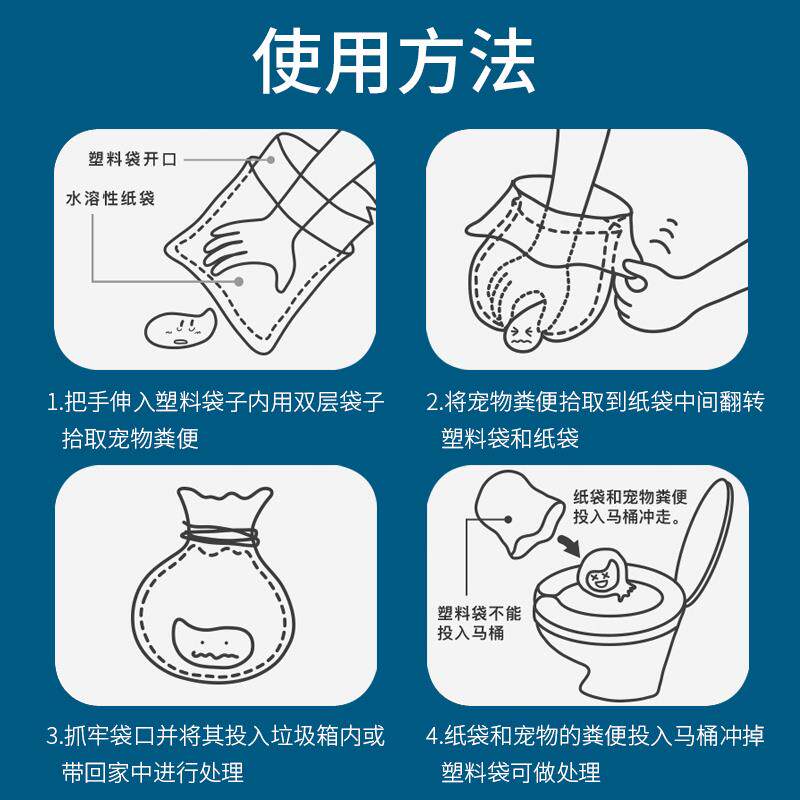 使用方法

塑料袋开口
水溶性纸袋

1.把手伸入塑料袋子内用双层袋子拾取宠物粪便

2.将宠物粪便拾取到纸袋中间翻转塑料袋和纸袋

3.抓牢袋口并将其投入垃圾箱内或带回家中进行处理

纸袋和宠物粪便投入马桶冲走。
塑料袋不能投入马桶

4.纸袋和宠物的粪便投入马桶冲掉塑料袋可做处理