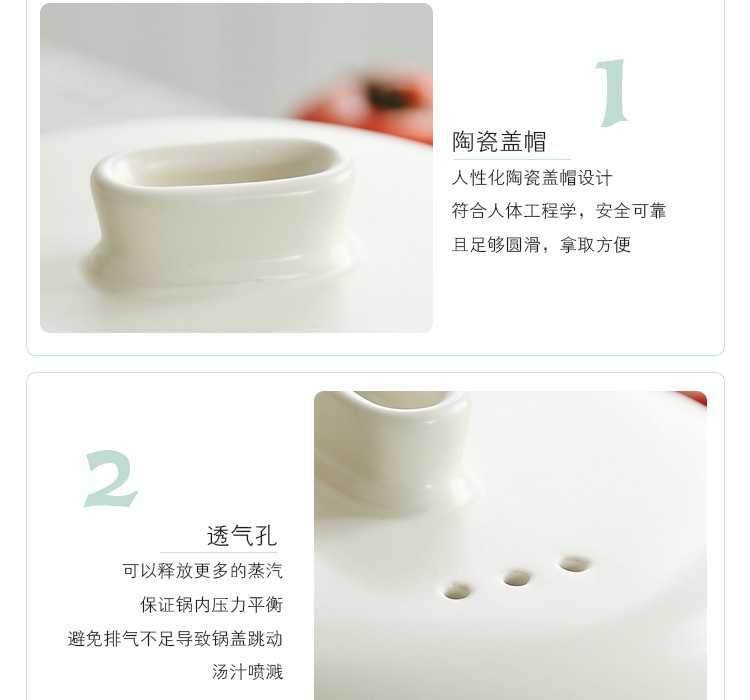 1

陶瓷盖帽

人性化陶瓷盖帽设计
符合人体工程学，安全可靠
且足够圆滑，拿取方便

2

透气孔

可以释放更多的蒸汽
保证锅内压力平衡
避免排气不足导致锅盖跳动
汤汁喷溅