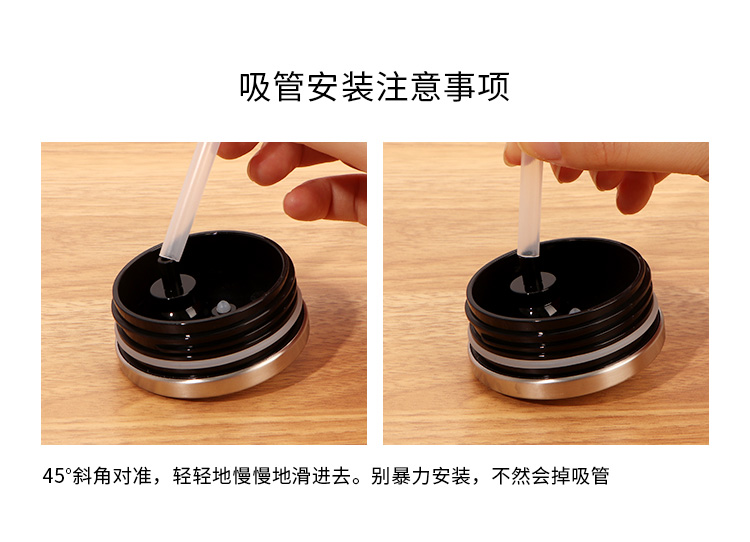 吸管安装注意事项

45°斜角对准，轻轻地慢慢地滑进去。别暴力安装，不然会掉吸管