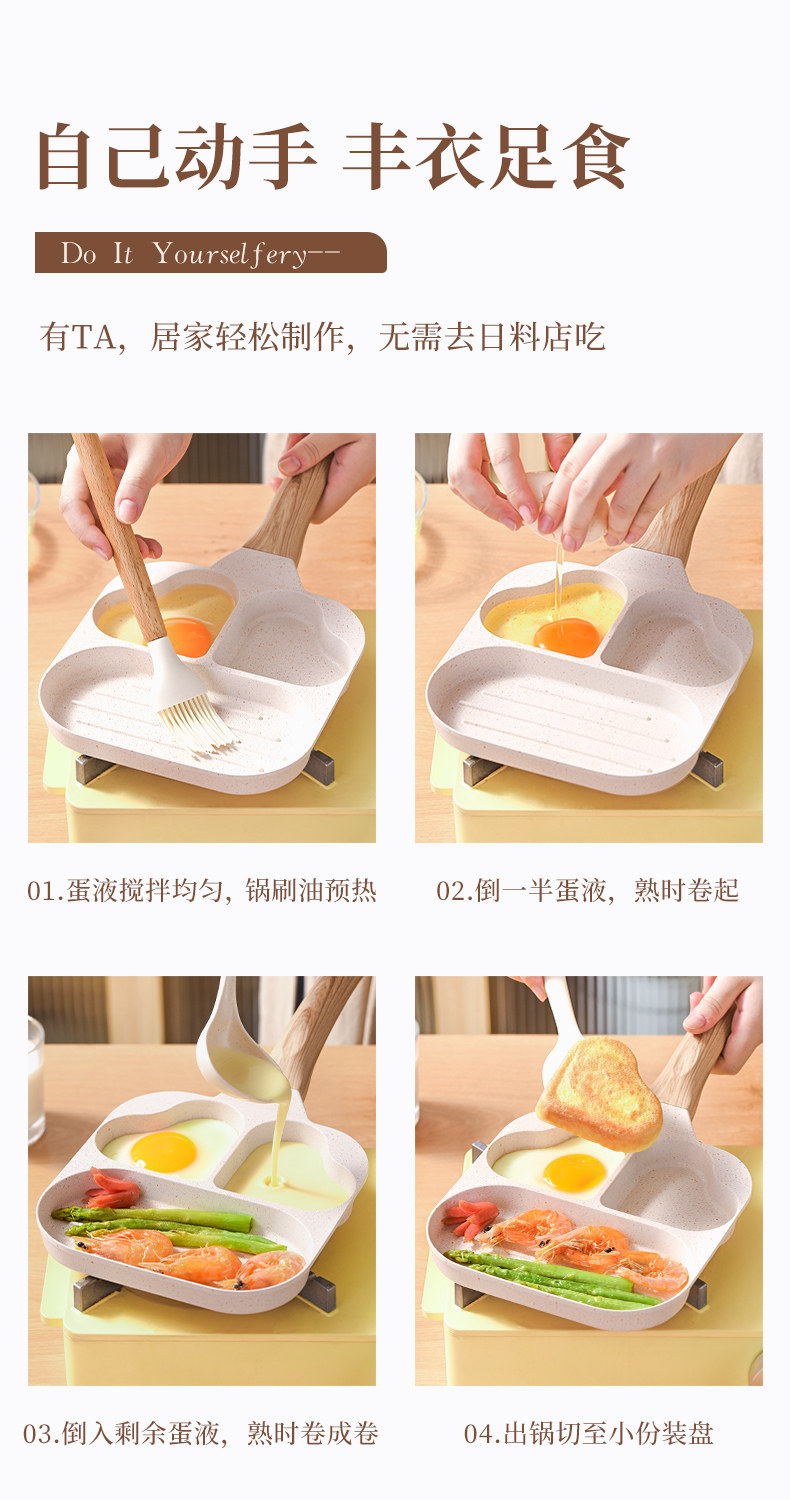 自己动手 丰衣足食

Do It Yourselfery--

有TA，居家轻松制作，无需去日料店吃

01.蛋液搅拌均匀，锅刷油预热

02.倒一半蛋液，熟时卷起

03.倒入剩余蛋液，熟时卷成卷

04.出锅切至小份装盘