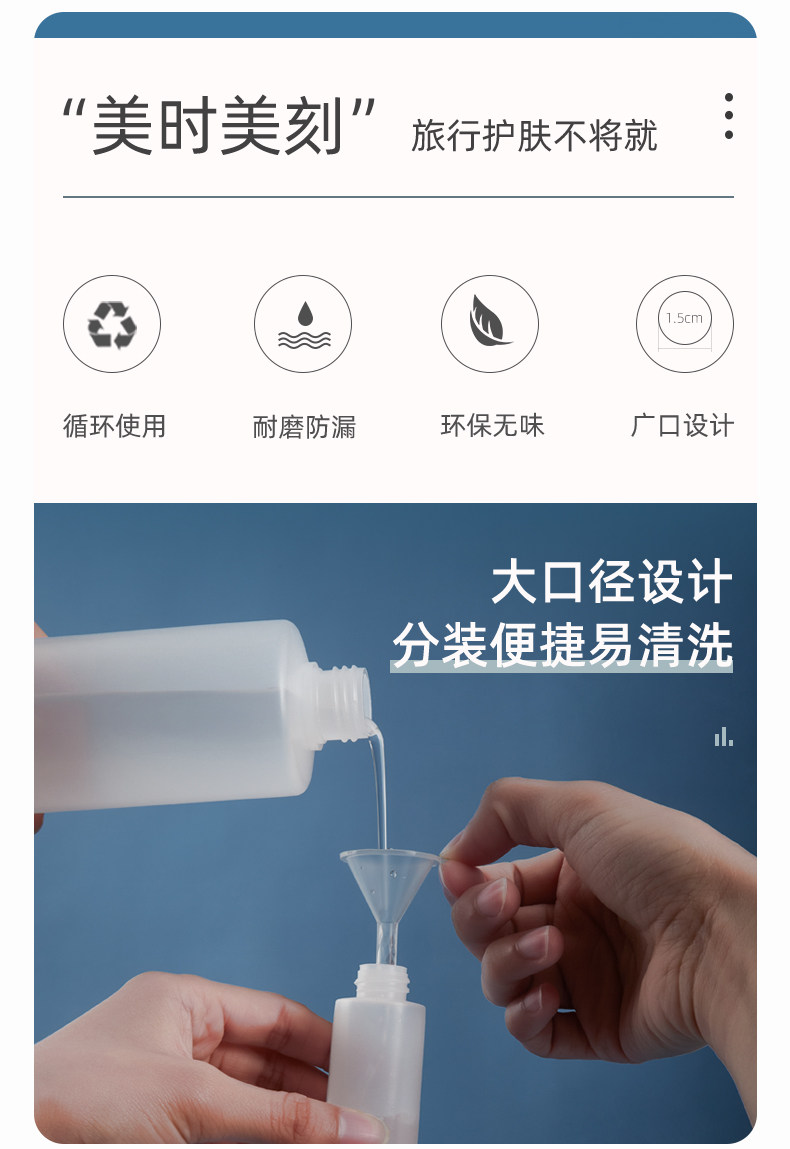 “美时美刻” 旅行护肤不将就

1.5cm

循环使用 耐磨防漏 环保无味 广口设计

大口径设计
分装便捷易清洗