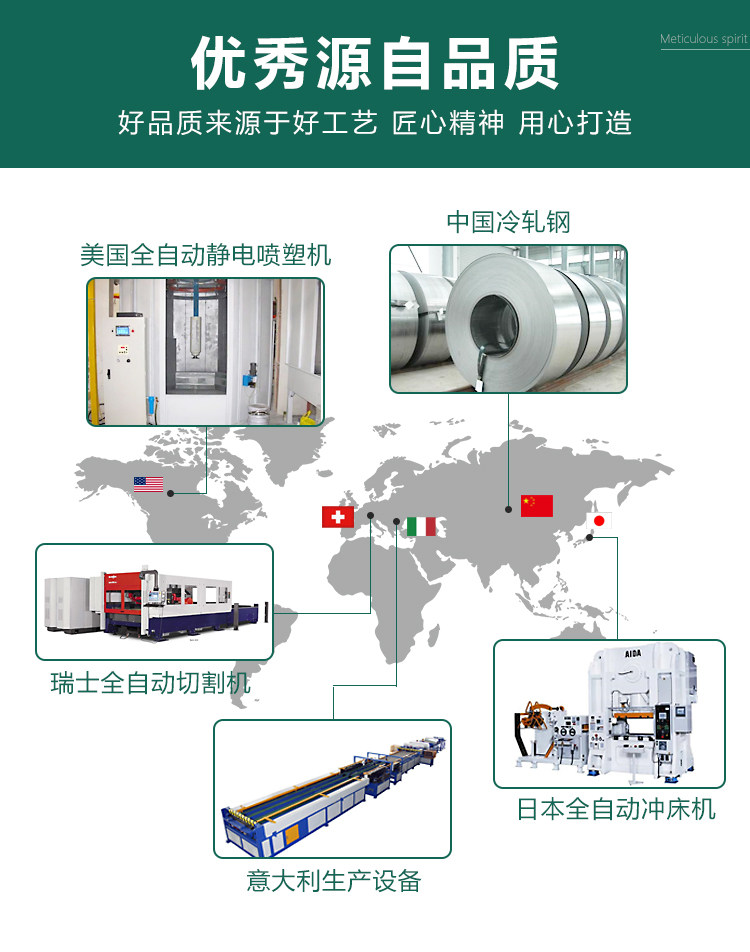 Meticulous spirit

优秀源自品质

好品质来源于好工艺 匠心精神 用心打造

美国全自动静电喷塑机

中国冷轧钢

瑞士全自动切割机

AIDA

日本全自动冲床机

意大利生产设备