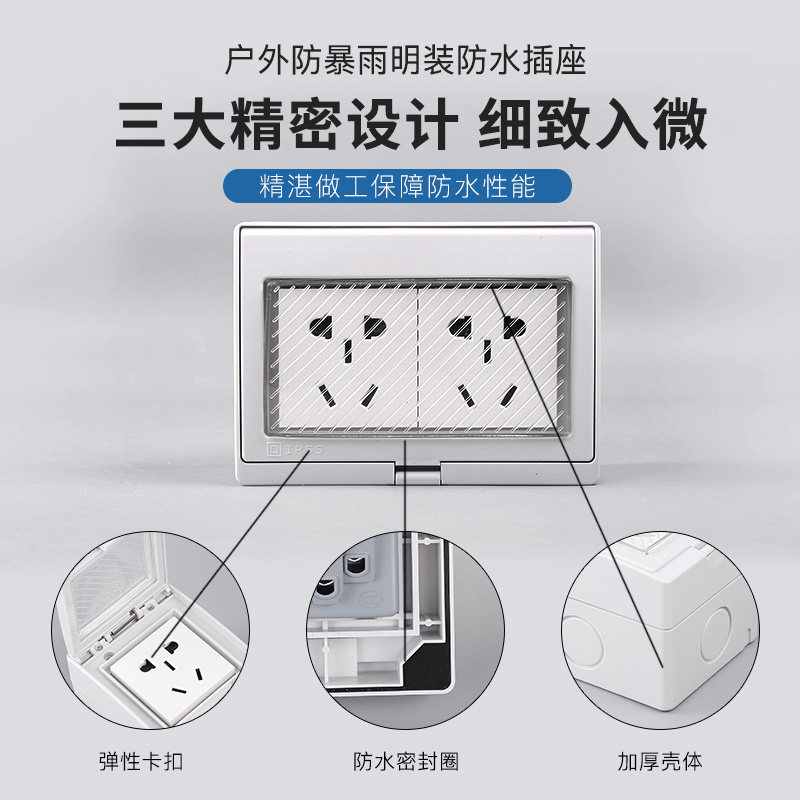 户外防暴雨明装防水插座

三大精密设计 细致入微

精湛做工保障防水性能

IP55

弹性卡扣

防水密封圈

加厚壳体