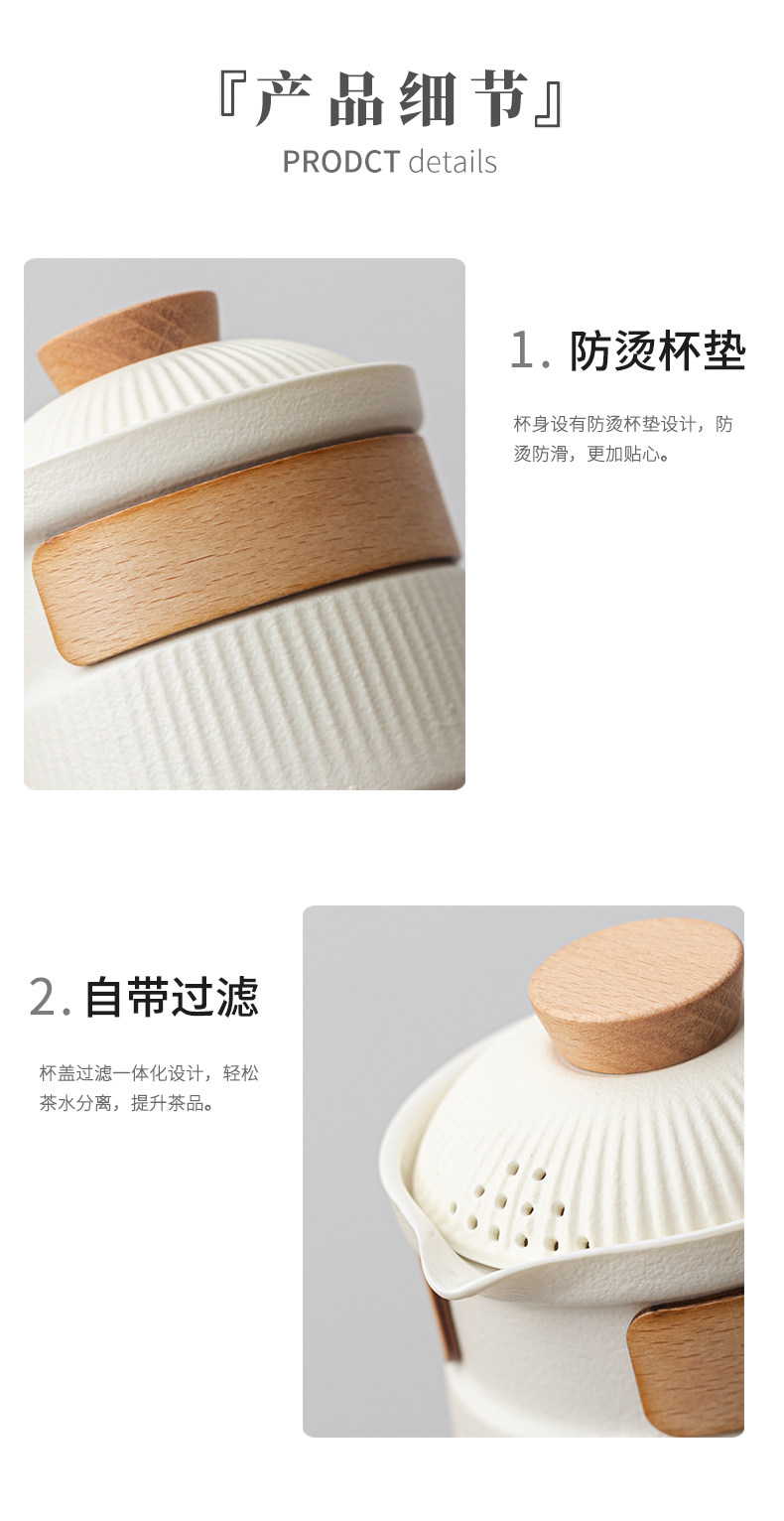 『产品细节』
PRODCT details

1. 防烫杯垫

杯身设有防烫杯垫设计，防烫防滑，更加贴心。

2. 自带过滤

杯盖过滤一体化设计，轻松茶水分离，提升茶品。