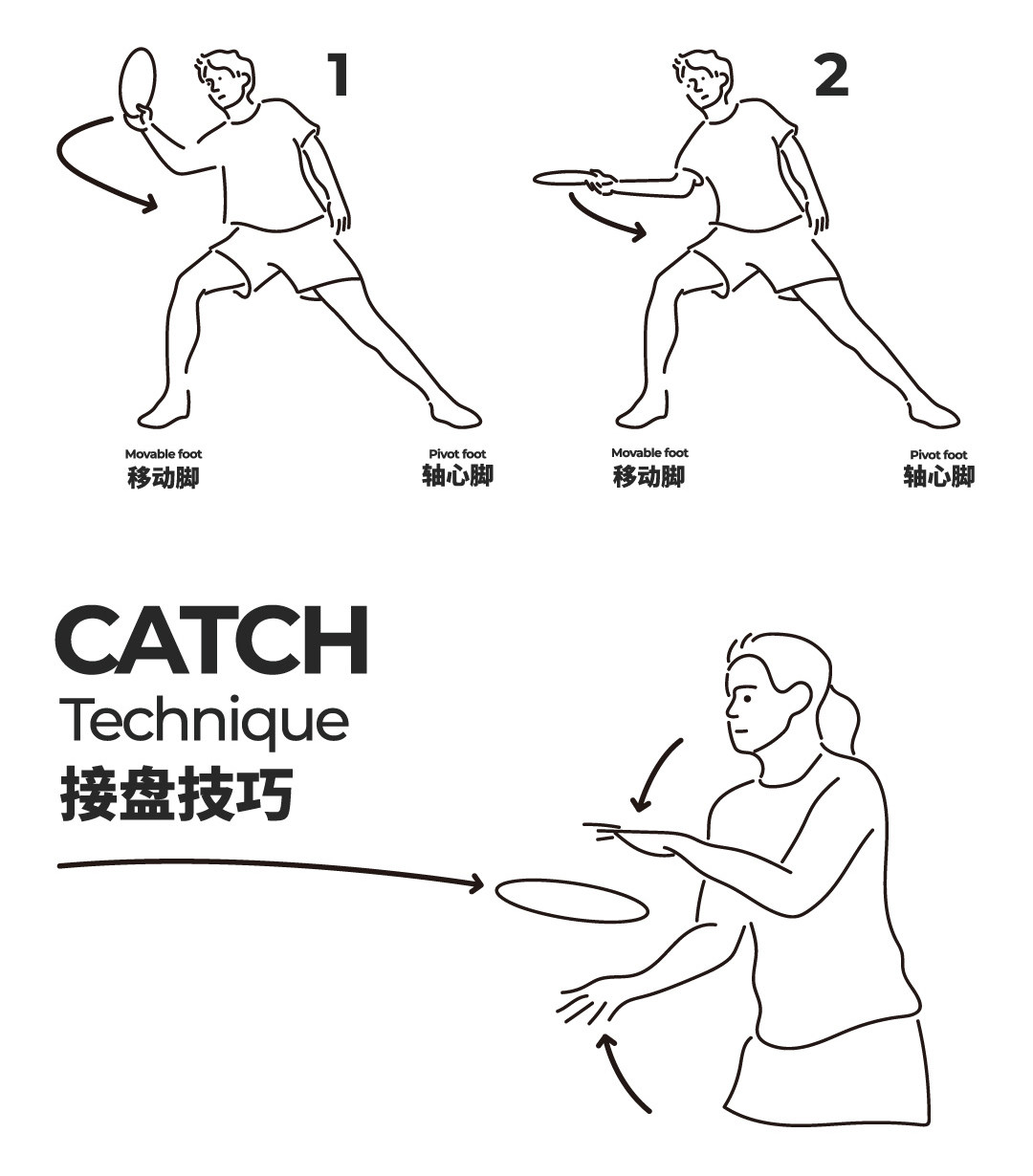 1

Movable foot
移动脚

Pivot foot
轴心脚

2

Movable foot
移动脚

Pivot foot
轴心脚

CATCH
Technique
接盘技巧