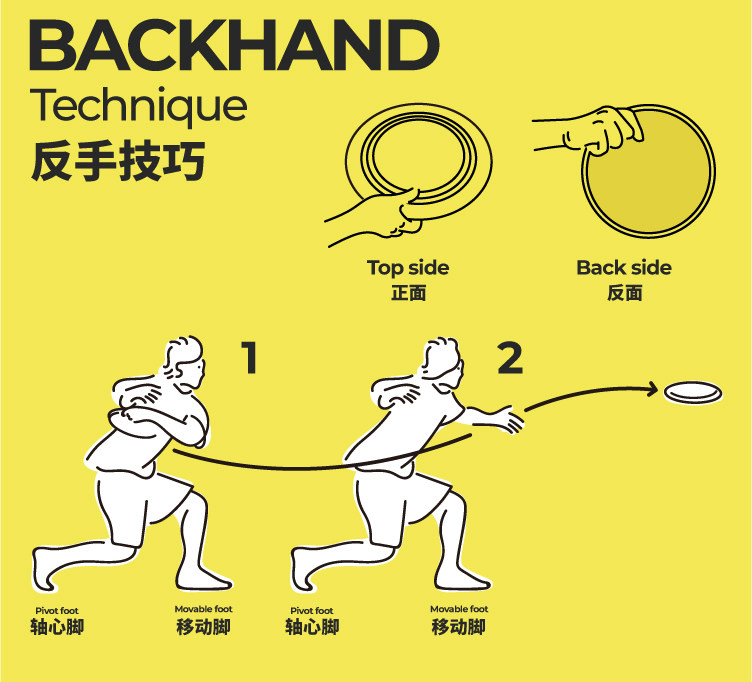 BACKHAND
Technique
反手技巧

Top side
正面

Back side
反面

1

2

Pivot foot
轴心脚

Movable foot
移动脚

Pivot foot
轴心脚

Movable foot
移动脚