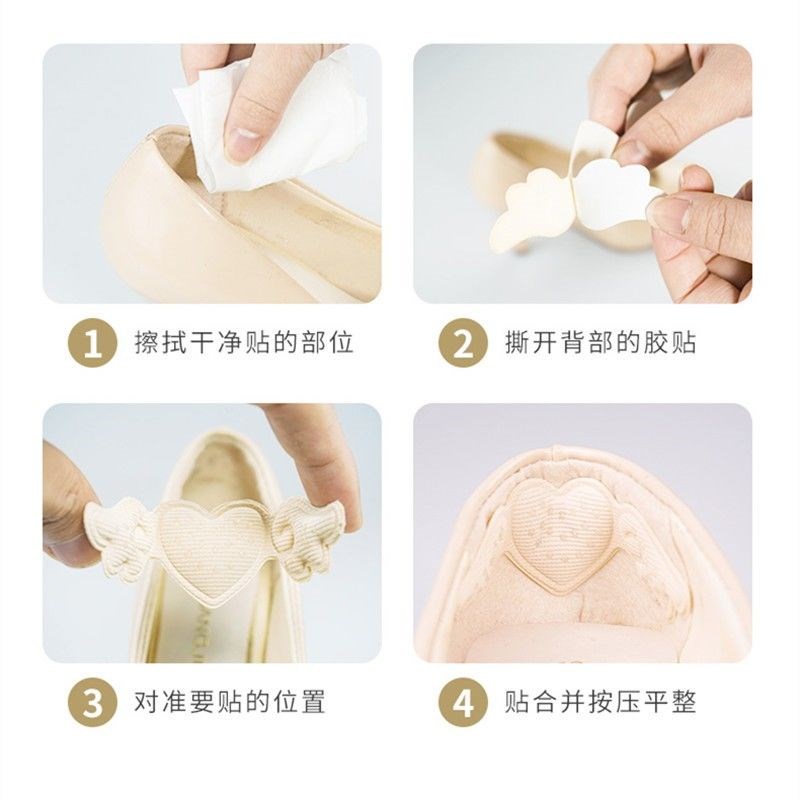 1 擦拭干净贴的部位

2 撕开背部的胶贴

3 对准要贴的位置

4 贴合并按压平整