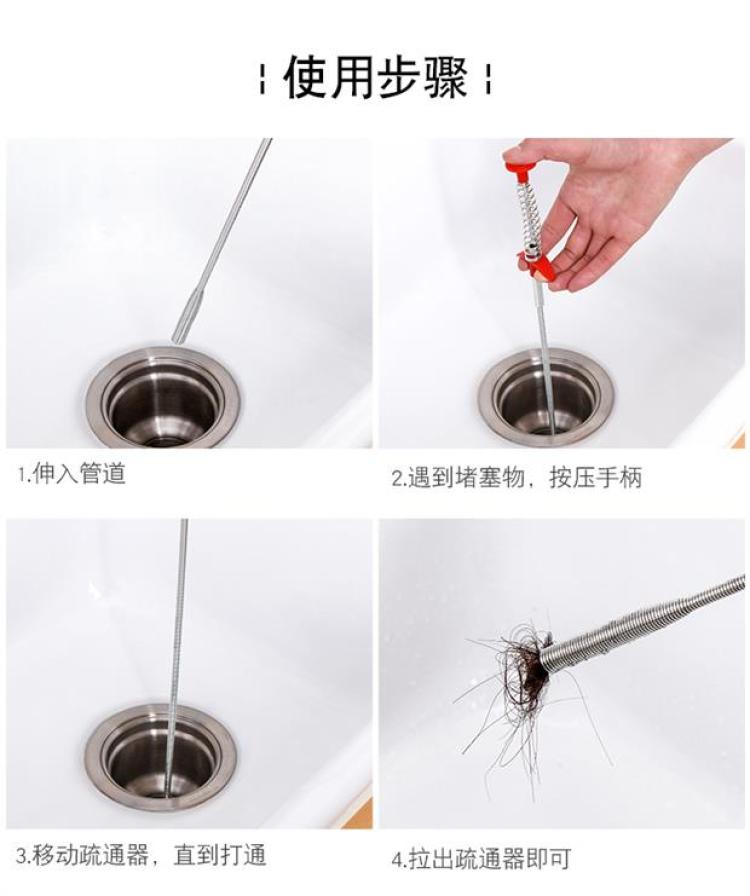 使用步骤

1.伸入管道

2.遇到堵塞物，按压手柄

3.移动疏通器，直到打通

4.拉出疏通器即可