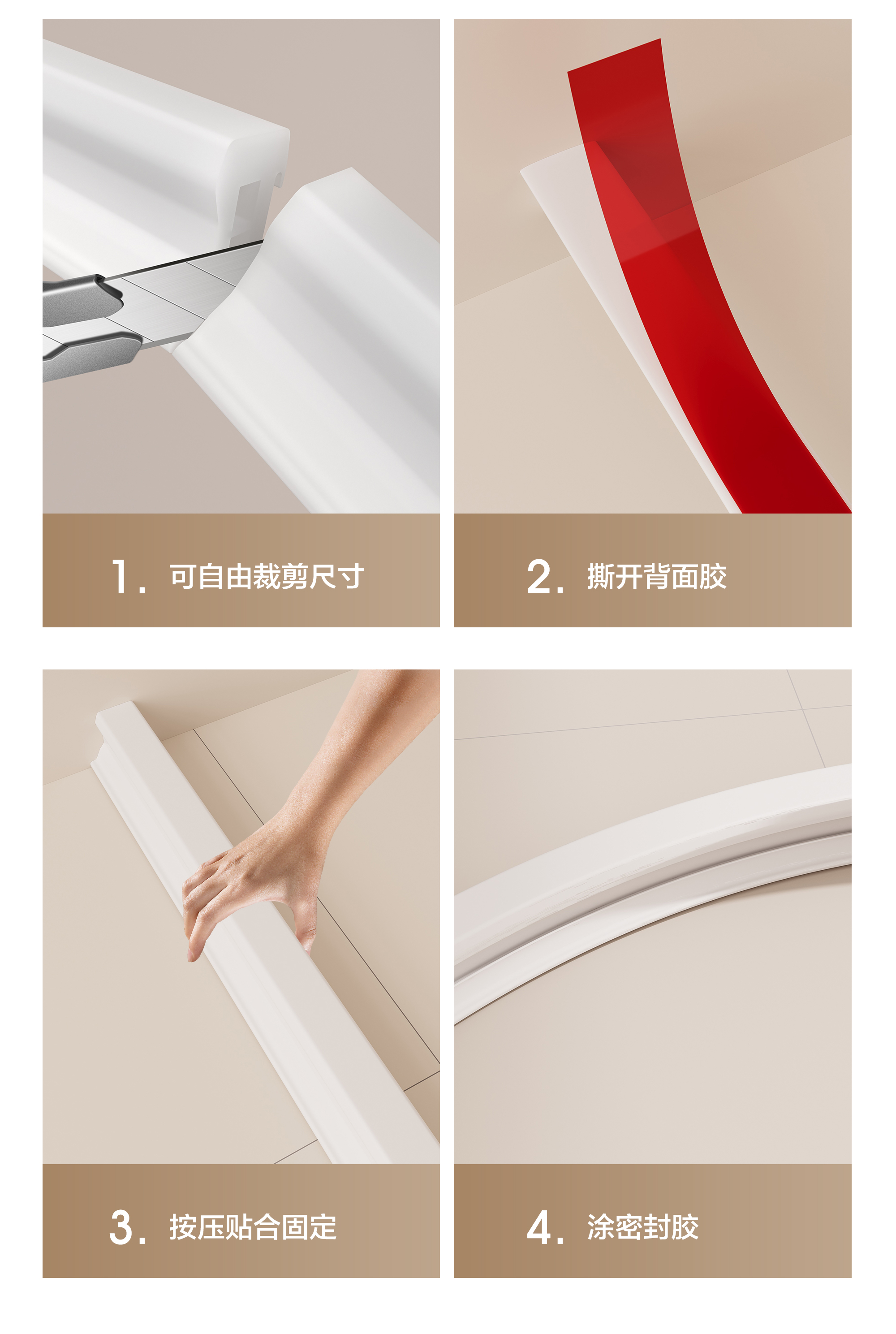 1. 可自由裁剪尺寸

2. 撕开背面胶

3. 按压贴合固定

4. 涂密封胶