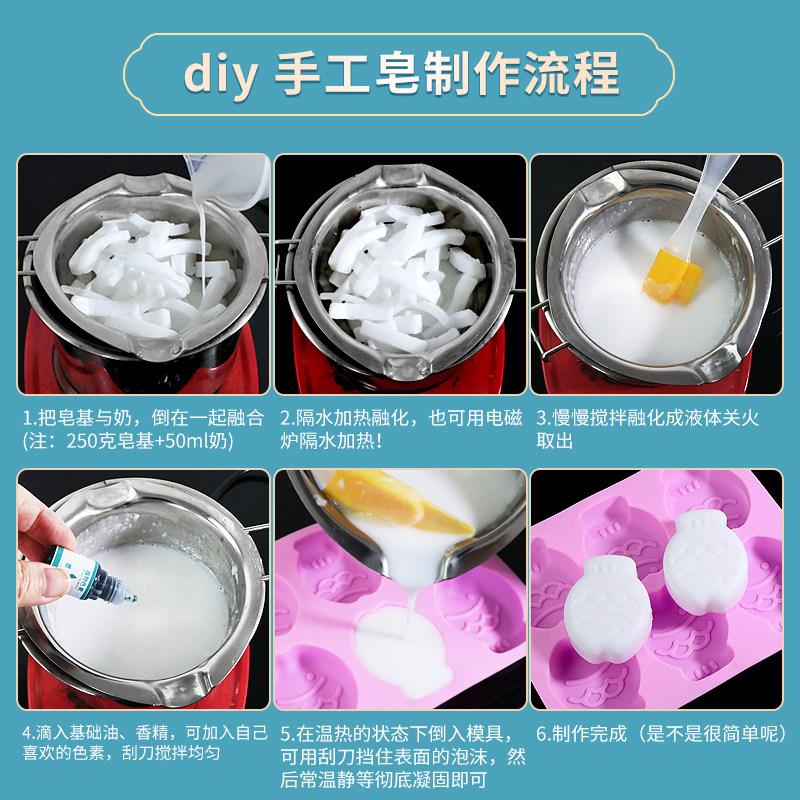 diy 手工皂制作流程

1.把皂基与奶，倒在一起融合(注：250克皂基+50ml奶)

2.隔水加热融化，也可用电磁炉隔水加热!

3.慢慢搅拌融化成液体关火取出

4.滴入基础油、香精，可加入自己喜欢的色素，刮刀搅拌均匀

5.在温热的状态下倒入模具，可用刮刀挡住表面的泡沫，然后常温静等彻底凝固即可

6.制作完成（是不是很简单呢）