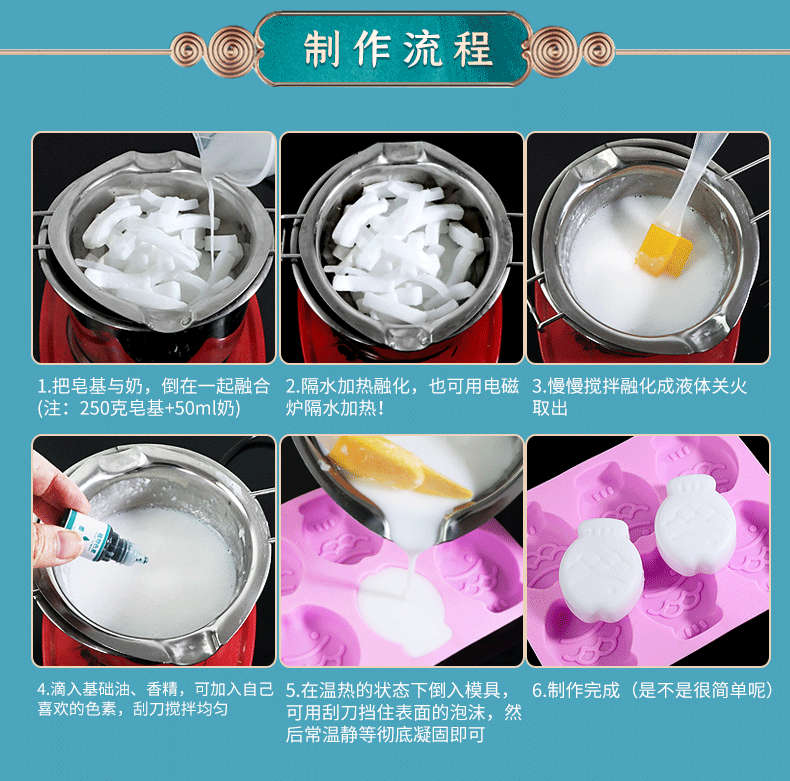 制作流程

1.把皂基与奶，倒在一起融合(注：250克皂基+50ml奶)

2.隔水加热融化，也可用电磁炉隔水加热！

3.慢慢搅拌融化成液体关火取出

4.滴入基础油、香精，可加入自己喜欢的色素，刮刀搅拌均匀

5.在温热的状态下倒入模具，可用刮刀挡住表面的泡沫，然后常温静等彻底凝固即可

6.制作完成（是不是很简单呢）