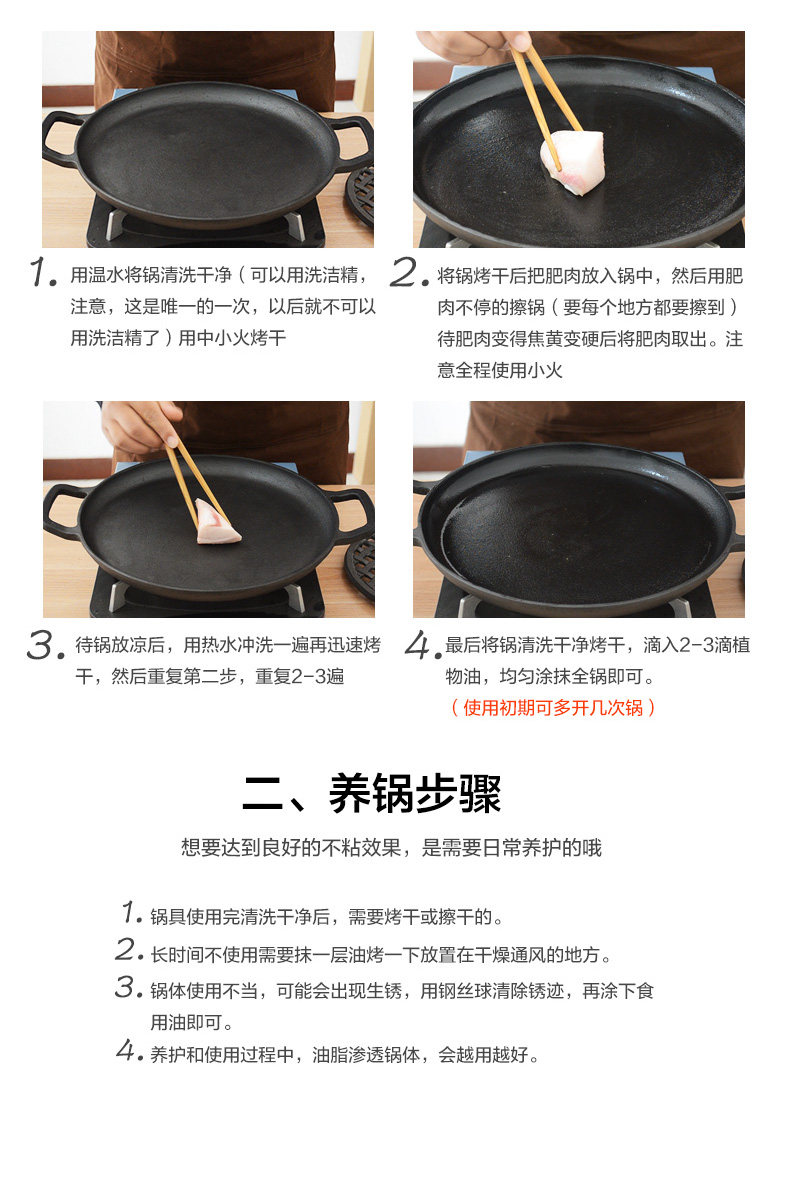 1. 用温水将锅清洗干净（可以用洗洁精，注意，这是唯一的一次，以后就不可以用洗洁精了）用中小火烤干

2. 将锅烤干后把肥肉放入锅中，然后用肥肉不停的擦锅（要每个地方都要擦到）待肥肉变得焦黄变硬后将肥肉取出。注意全程使用小火

3. 待锅放凉后，用热水冲洗一遍再迅速烤干，然后重复第二步，重复2-3遍

4. 最后将锅清洗干净烤干，滴入2-3滴植物油，均匀涂抹全锅即可。
（使用初期可多开几次锅）

二、养锅步骤

想要达到良好的不粘效果，是需要日常养护的哦

1. 锅具使用完清洗干净后，需要烤干或擦干的。
2. 长时间不使用需要抹一层油烤一下放置在干燥通风的地方。
3. 锅体使用不当，可能会出现生锈，用钢丝球清除锈迹，再涂下食用油即可。
4. 养护和使用过程中，油脂渗透锅体，会越用越好。