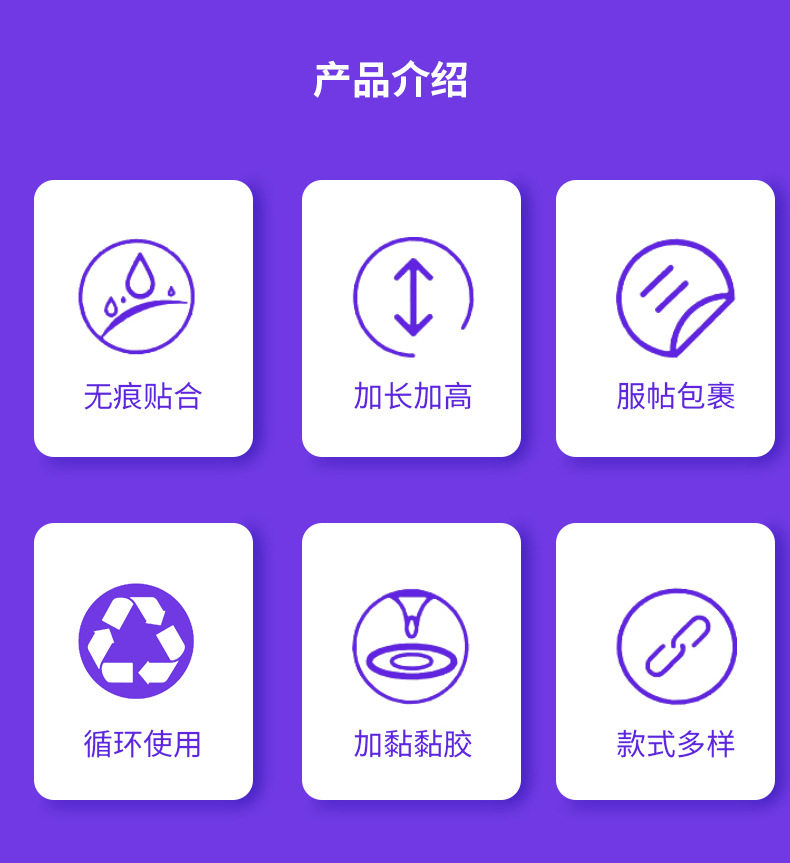 产品介绍

无痕贴合

加长加高

服帖包裹

循环使用

加黏黏胶

款式多样