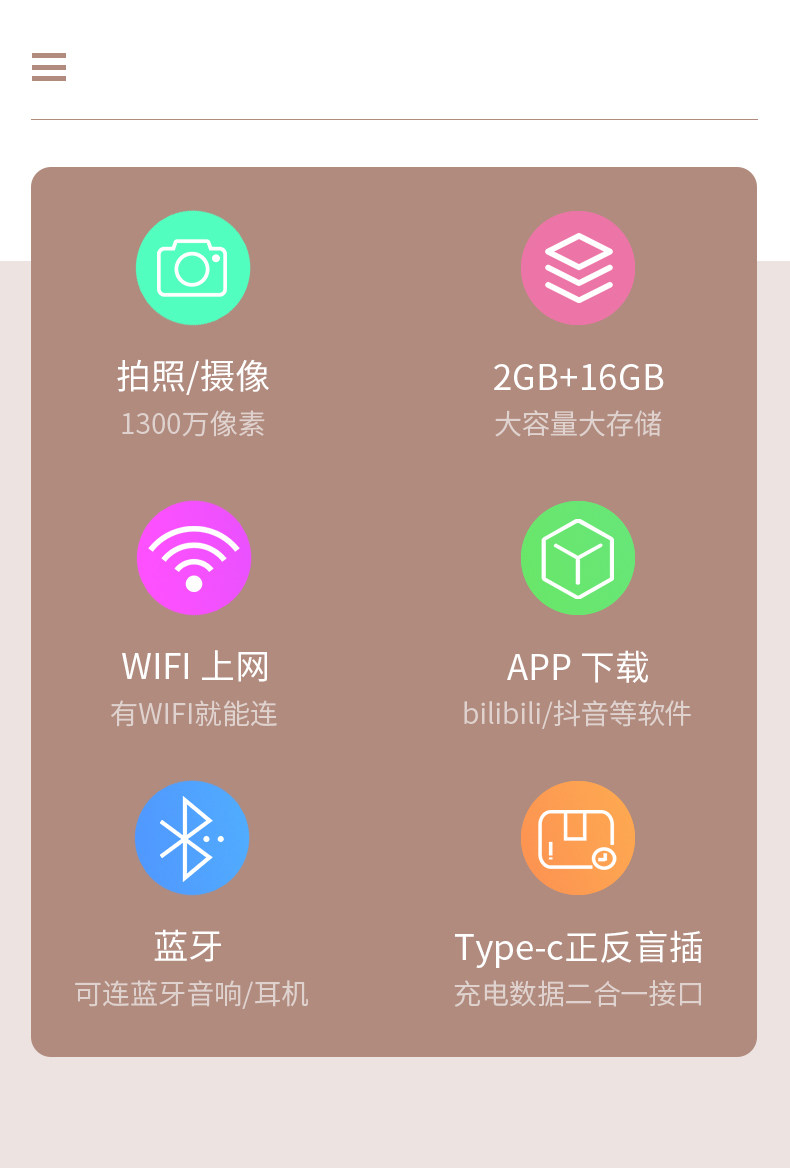 拍照/摄像
1300万像素

2GB+16GB
大容量大存储

WIFI 上网
有WIFI就能连

APP 下载
bilibili/抖音等软件

蓝牙
可连蓝牙音响/耳机

Type-c正反盲插
充电数据二合一接口