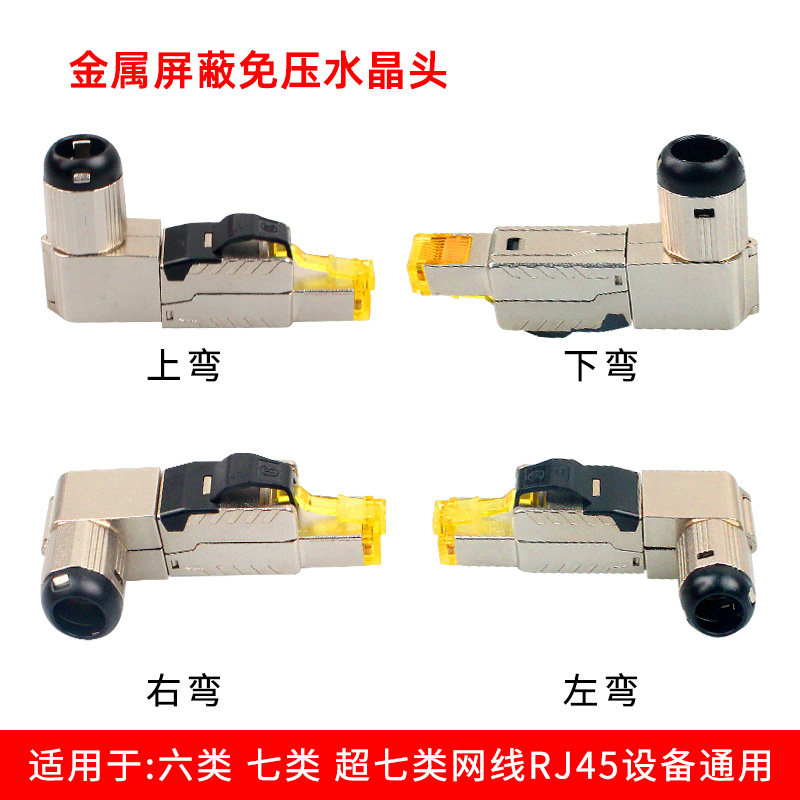 金属屏蔽免压水晶头

上弯

下弯

右弯

左弯

适用于:六类 七类 超七类网线RJ45设备通用