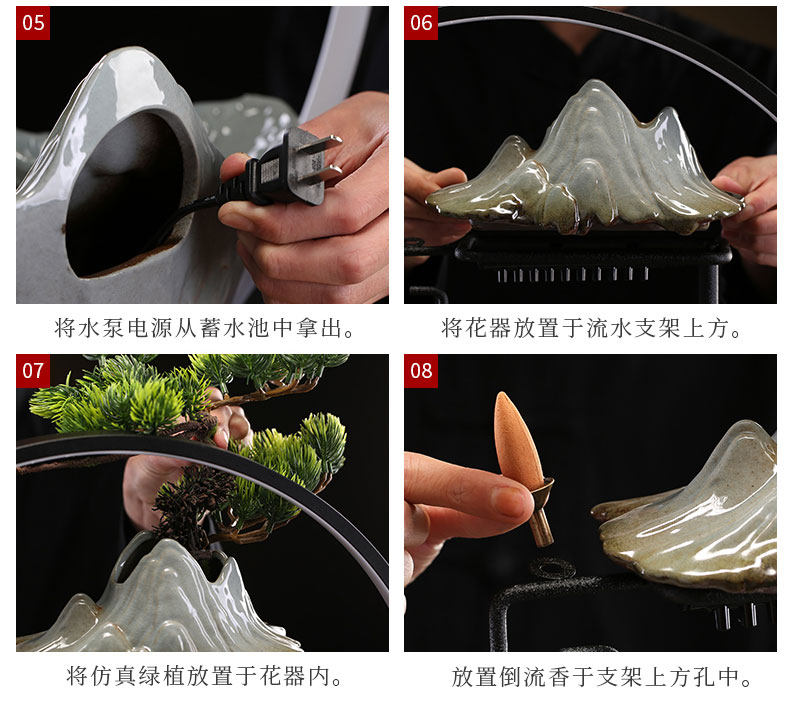 05

将水泵电源从蓄水池中拿出。

06

将花器放置于流水支架上方。

07

将仿真绿植放置于花器内。

08

放置倒流香于支架上方孔中。