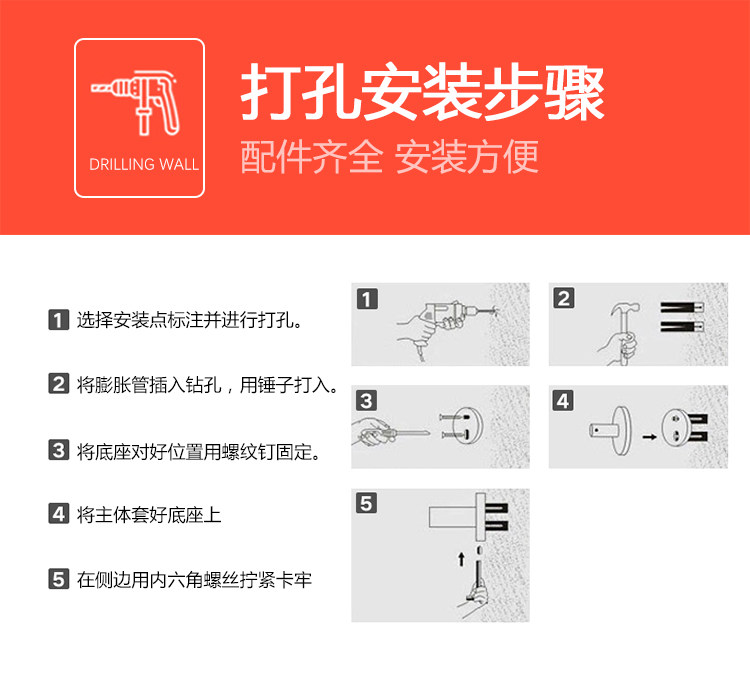 DRILLING WALL

打孔安装步骤

配件齐全 安装方便

1 选择安装点标注并进行打孔。

2 将膨胀管插入钻孔，用锤子打入。

3 将底座对好位置用螺纹钉固定。

4 将主体套好底座上

5 在侧边用内六角螺丝拧紧卡牢

1

2

3

4

5