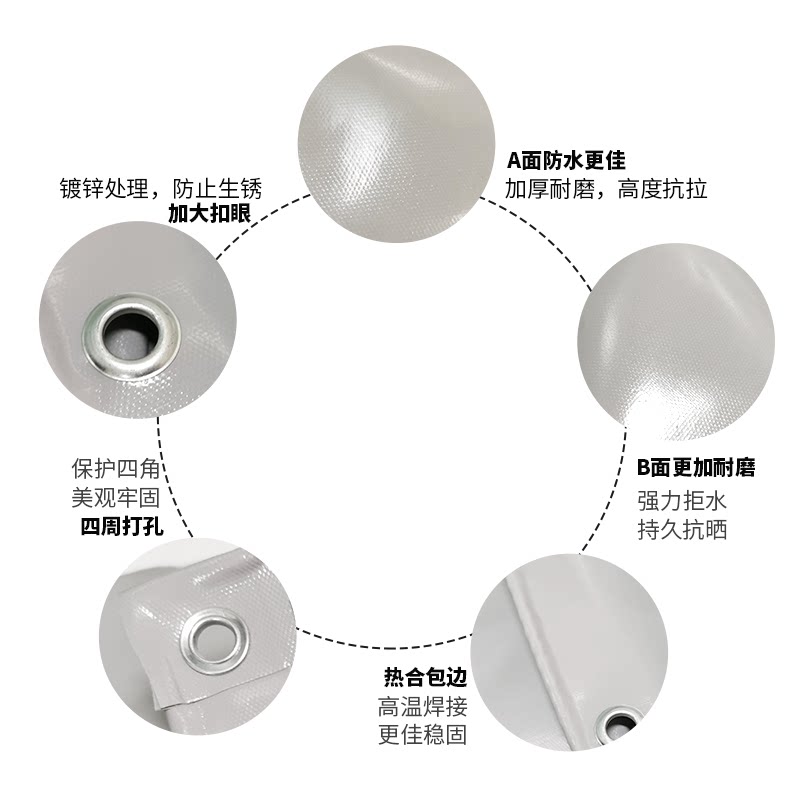 镀锌处理，防止生锈
加大扣眼

A面防水更佳
加厚耐磨，高度抗拉

保护四角
美观牢固
四周打孔

B面更加耐磨
强力拒水
持久抗晒

热合包边
高温焊接
更佳稳固