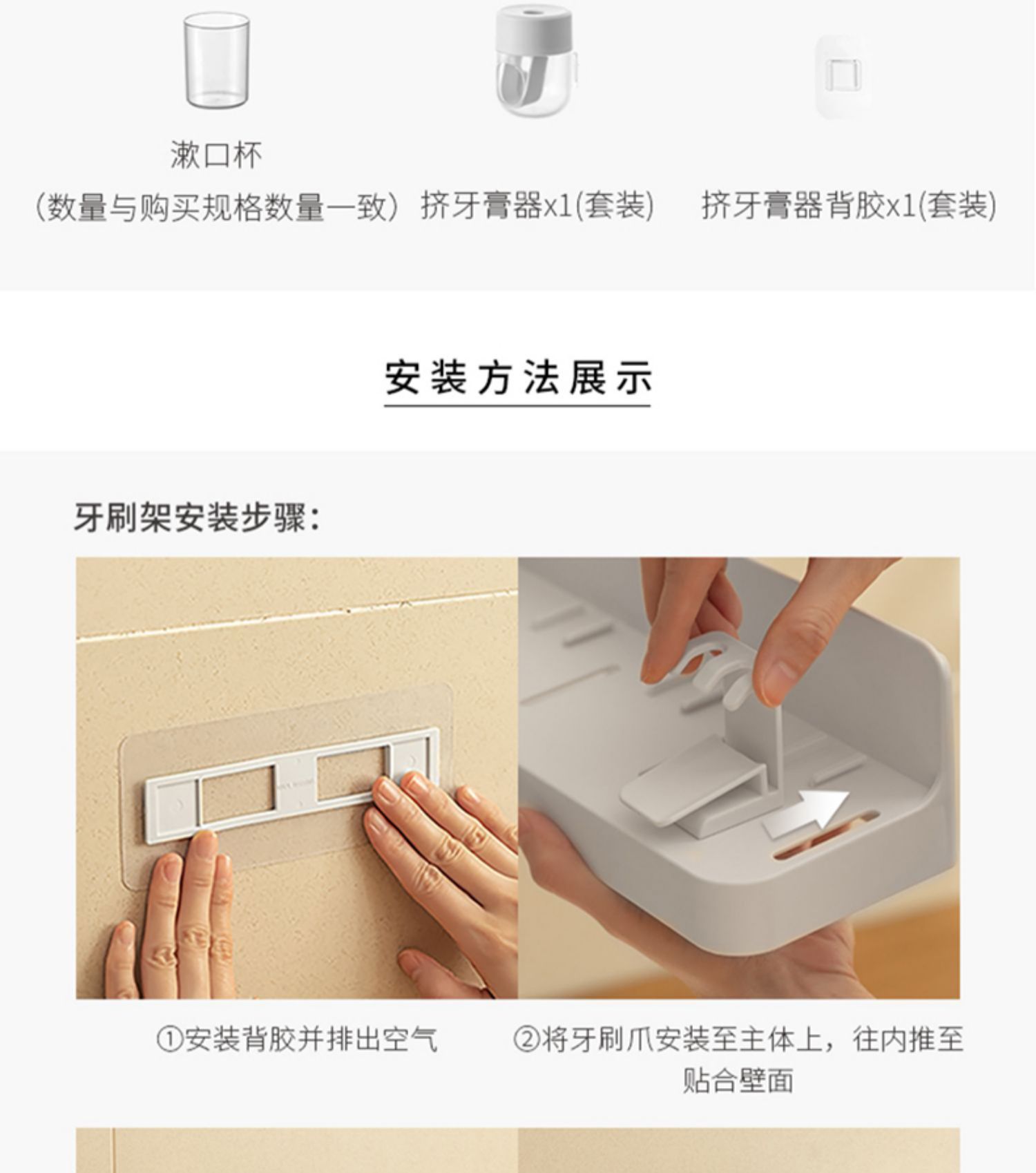 漱口杯
（数量与购买规格数量一致）

挤牙膏器x1(套装)

挤牙膏器背胶x1(套装)

安装方法展示

牙刷架安装步骤：

①安装背胶并排出空气

②将牙刷爪安装至主体上，往内推至贴合壁面