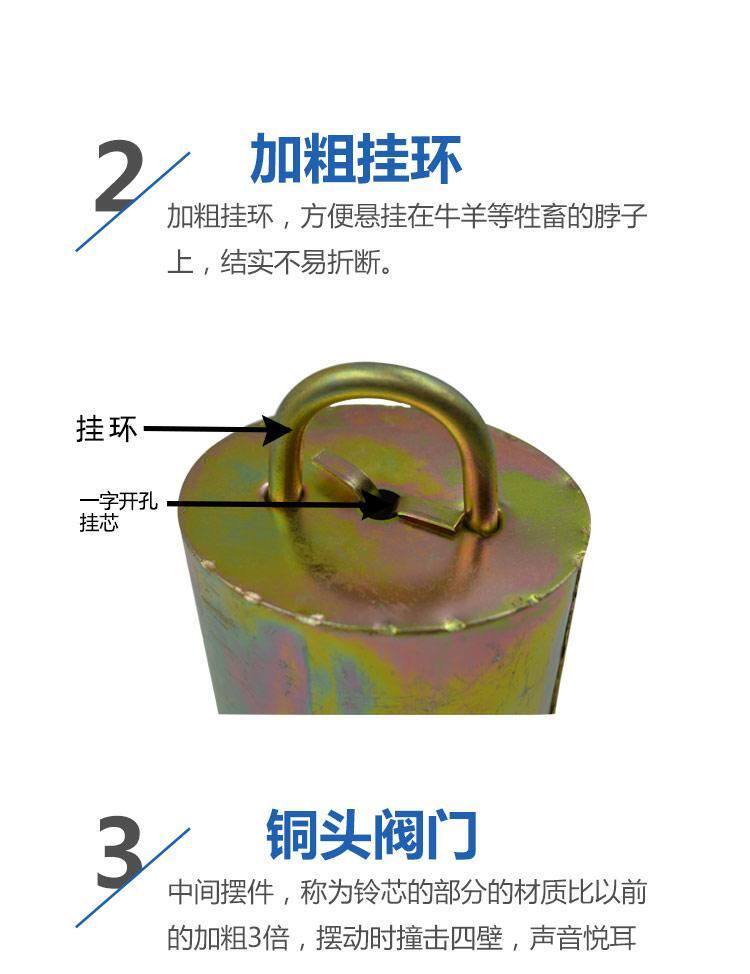 2

加粗挂环

加粗挂环，方便悬挂在牛羊等牲畜的脖子上，结实不易折断。

挂环

一字开孔
挂芯

3

铜头阀门

中间摆件，称为铃芯的部分的材质比以前的加粗3倍，摆动时撞击四壁，声音悦耳