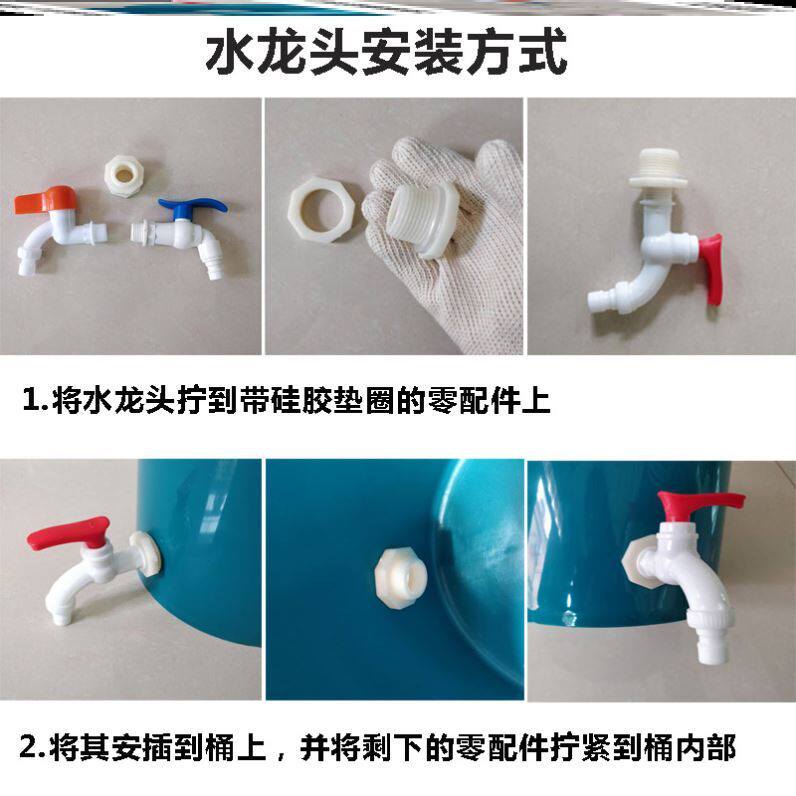 水龙头安装方式

1.将水龙头拧到带硅胶垫圈的零配件上

2.将其安插到桶上，并将剩下的零配件拧紧到桶内部