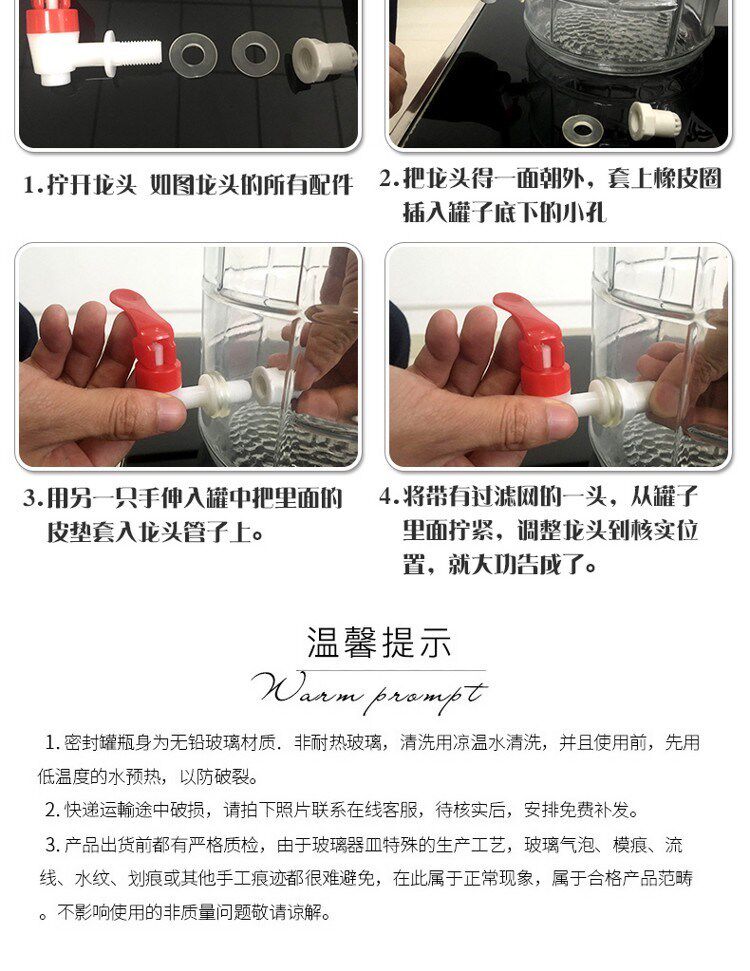 1.拧开龙头 如图龙头的所有配件

2.把龙头得一面朝外，套上橡皮圈插入罐子底下的小孔

3.用另一只手伸入罐中把里面的皮垫套入龙头管子上。

4.将带有过滤网的一头，从罐子里面拧紧，调整龙头到核实位置，就大功告成了。

温馨提示

Warm prompt

1. 密封罐瓶身为无铅玻璃材质．非耐热玻璃，清洗用凉温水清洗，并且使用前，先用低温度的水预热，以防破裂。

2. 快递运输途中破损，请拍下照片联系在线客服，待核实后，安排免费补发。

3. 产品出货前都有严格质检，由于玻璃器皿特殊的生产工艺，玻璃气泡、模痕、流线、水纹、划痕或其他手工痕迹都很难避免，在此属于正常现象，属于合格产品范畴。不影响使用的非质量问题敬请谅解。