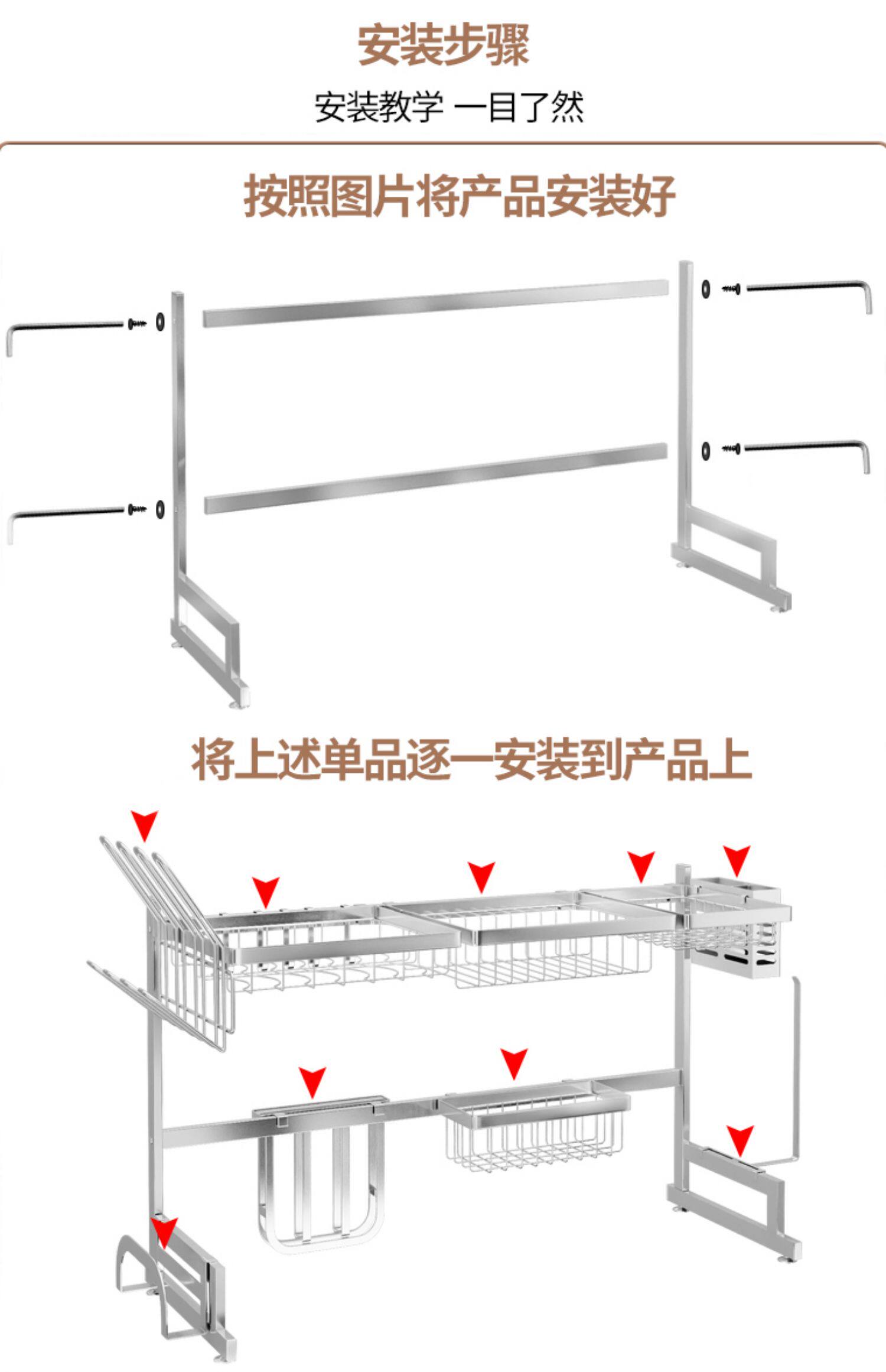 安装步骤

安装教学 一目了然

按照图片将产品安装好

将上述单品逐一安装到产品上