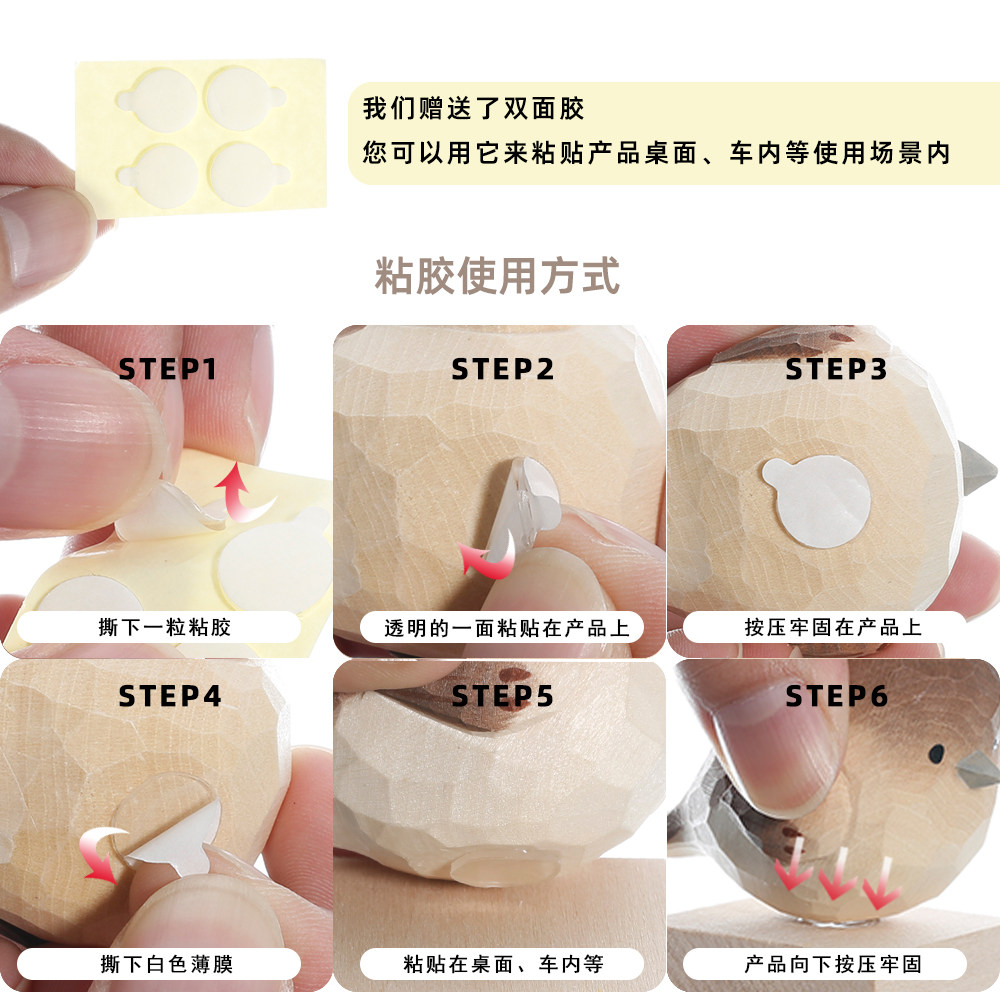 我们赠送了双面胶
您可以用它来粘贴产品桌面、车内等使用场景内

粘胶使用方式

STEP1
撕下一粒粘胶

STEP2
透明的一面粘贴在产品上

STEP3
按压牢固在产品上

STEP4
撕下白色薄膜

STEP5
粘贴在桌面、车内等

STEP6
产品向下按压牢固