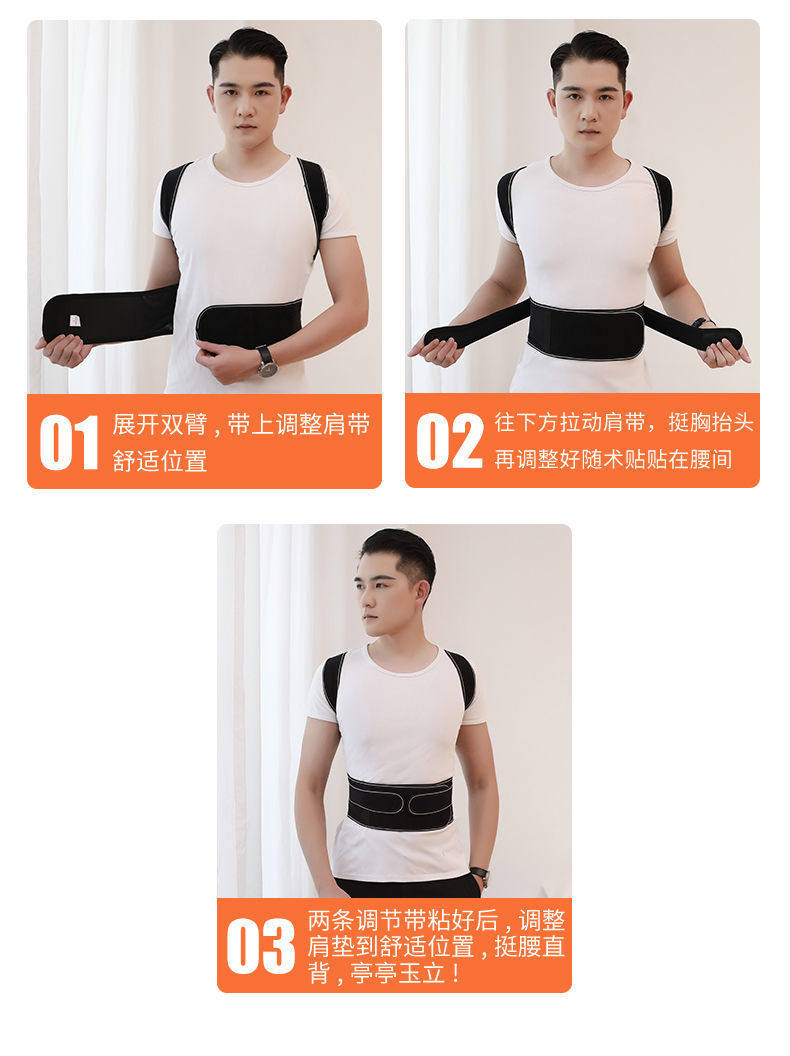 01 展开双臂，带上调整肩带舒适位置

02 往下方拉动肩带，挺胸抬头再调整好随术贴贴在腰间

03 两条调节带粘好后，调整肩垫到舒适位置，挺腰直背，亭亭玉立！