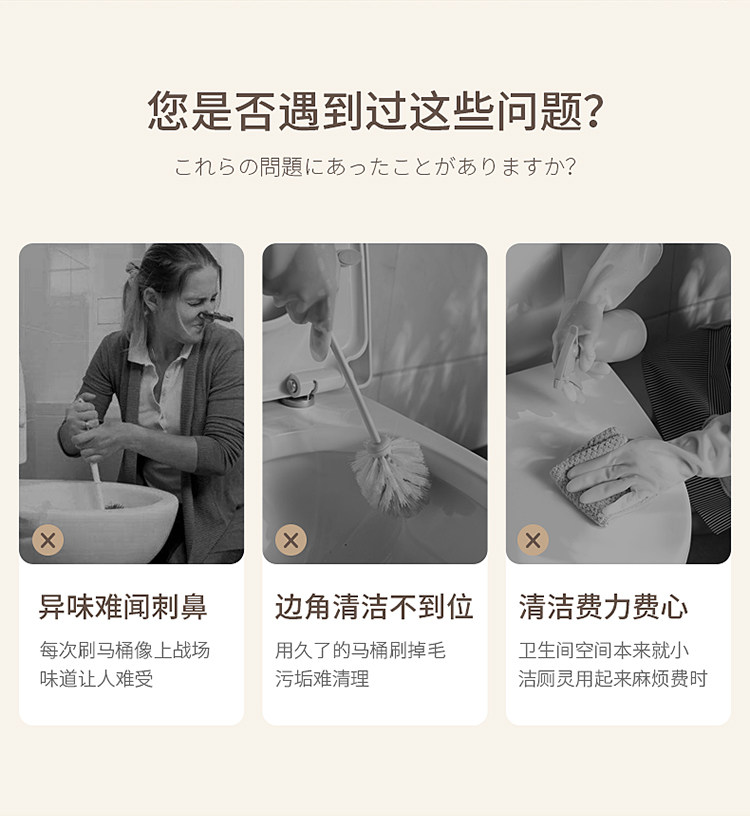 您是否遇到过这些问题?

これらの問題にあったことがありますか?

异味难闻刺鼻

每次刷马桶像上战场
味道让人难受

边角清洁不到位

用久了的马桶刷掉毛
污垢难清理

清洁费力费心

卫生间空间本来就小
洁厕灵用起来麻烦费时