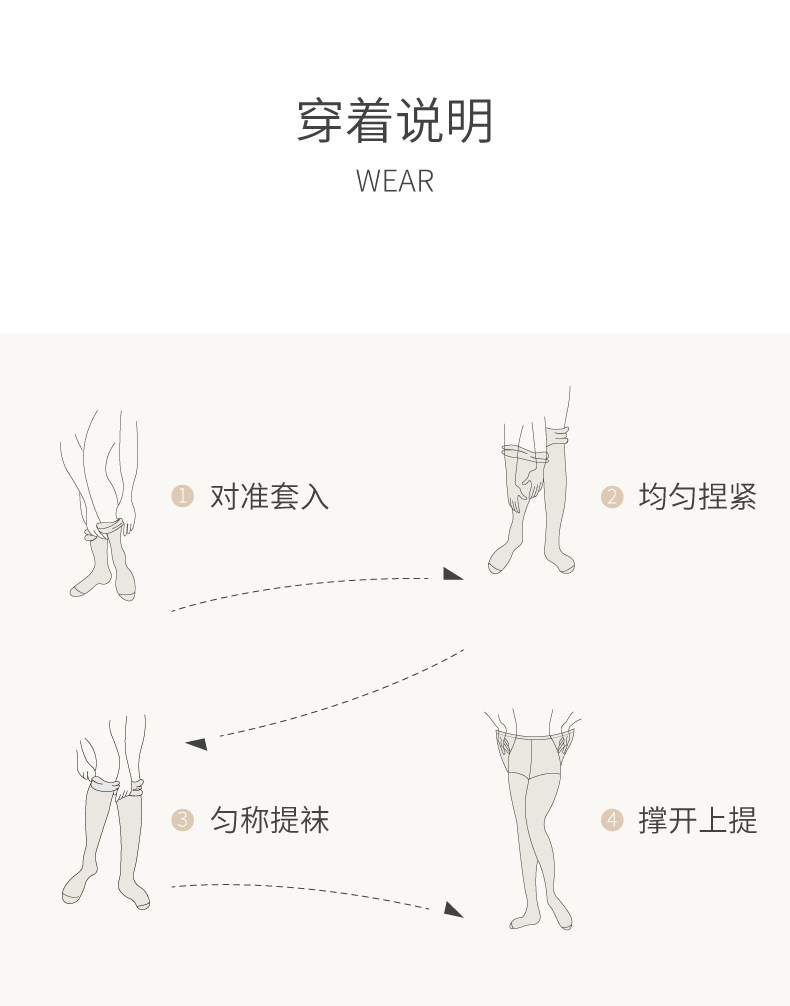 穿着说明

WEAR

1 对准套入

2 均匀捏紧

3 匀称提袜

4 撑开上提