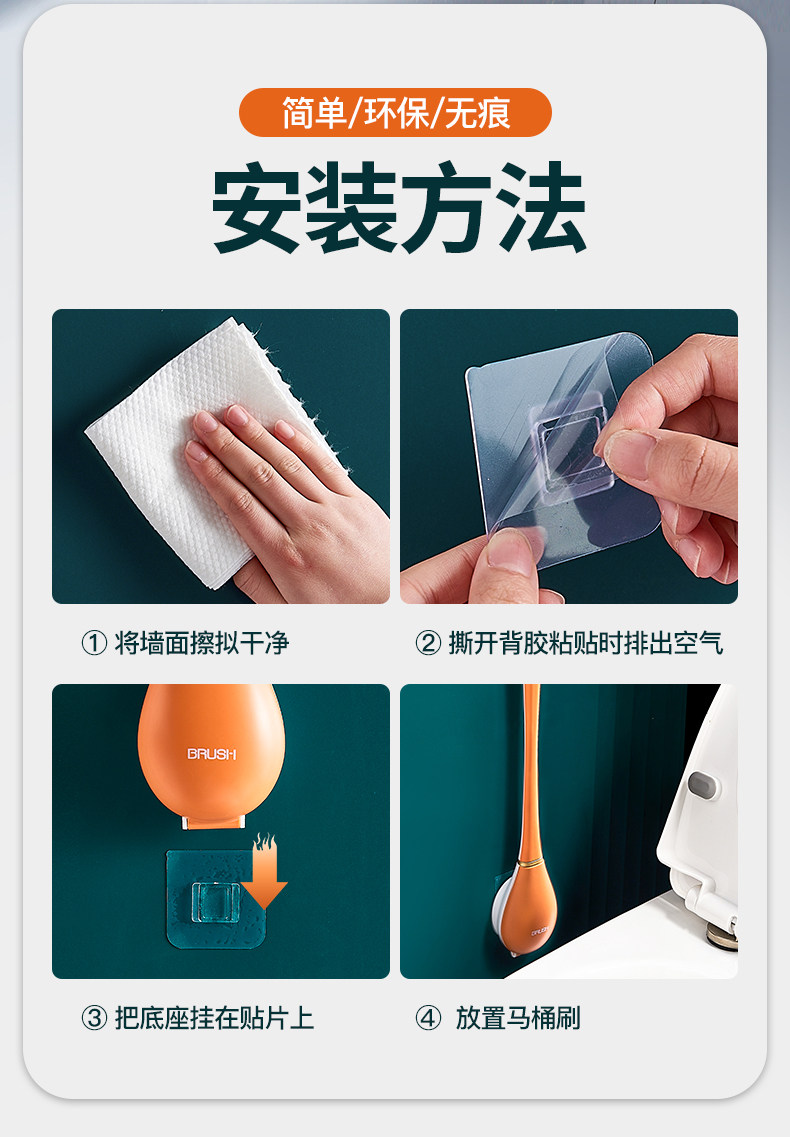 简单/环保/无痕

安装方法

① 将墙面擦拟干净

② 撕开背胶粘贴时排出空气

BRUSH

③ 把底座挂在贴片上

BRUSH

④ 放置马桶刷