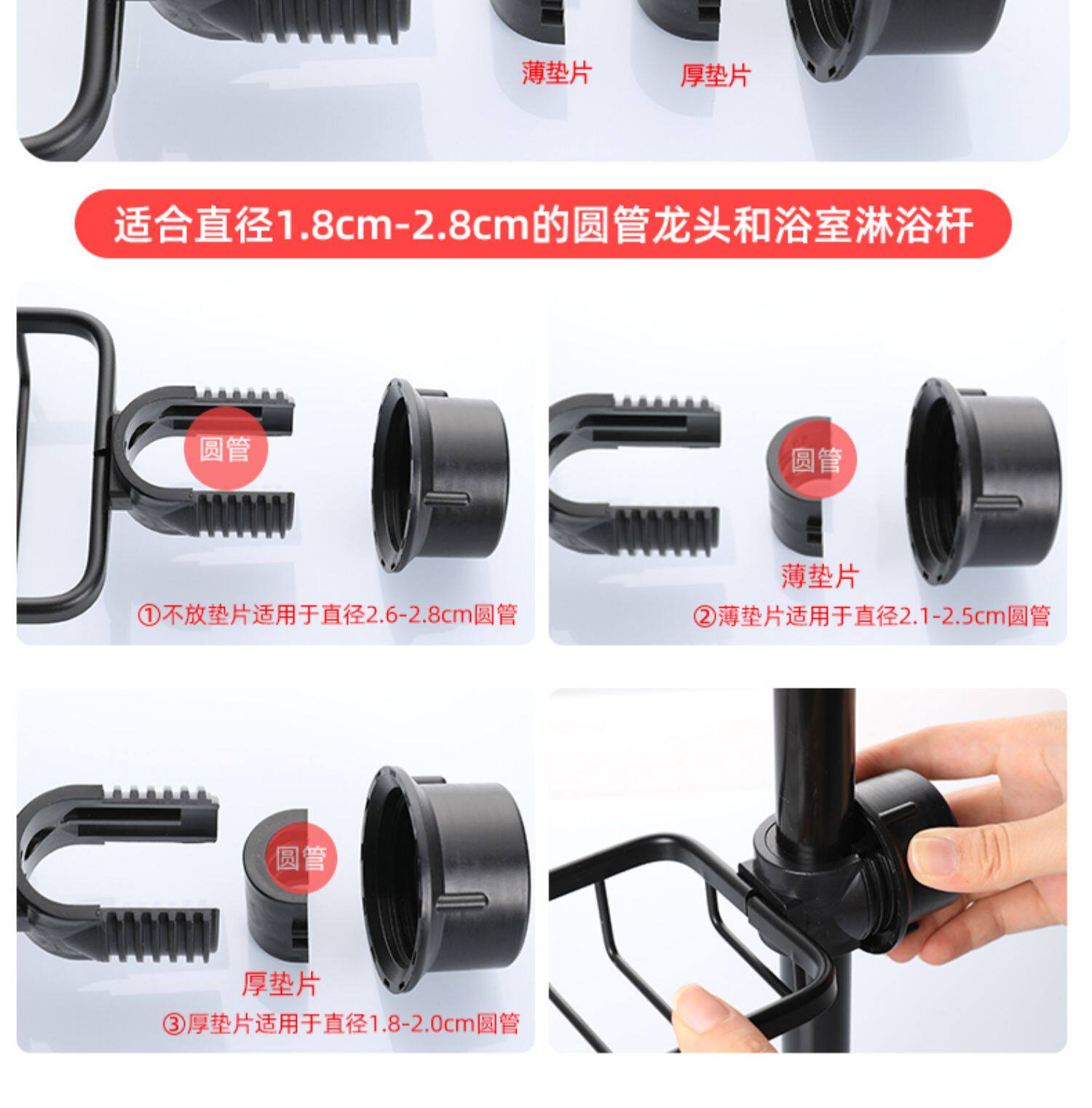 薄垫片 厚垫片

适合直径1.8cm-2.8cm的圆管龙头和浴室淋浴杆

圆管

①不放垫片适用于直径2.6-2.8cm圆管

圆管

薄垫片

②薄垫片适用于直径2.1-2.5cm圆管

圆管

厚垫片

③厚垫片适用于直径1.8-2.0cm圆管