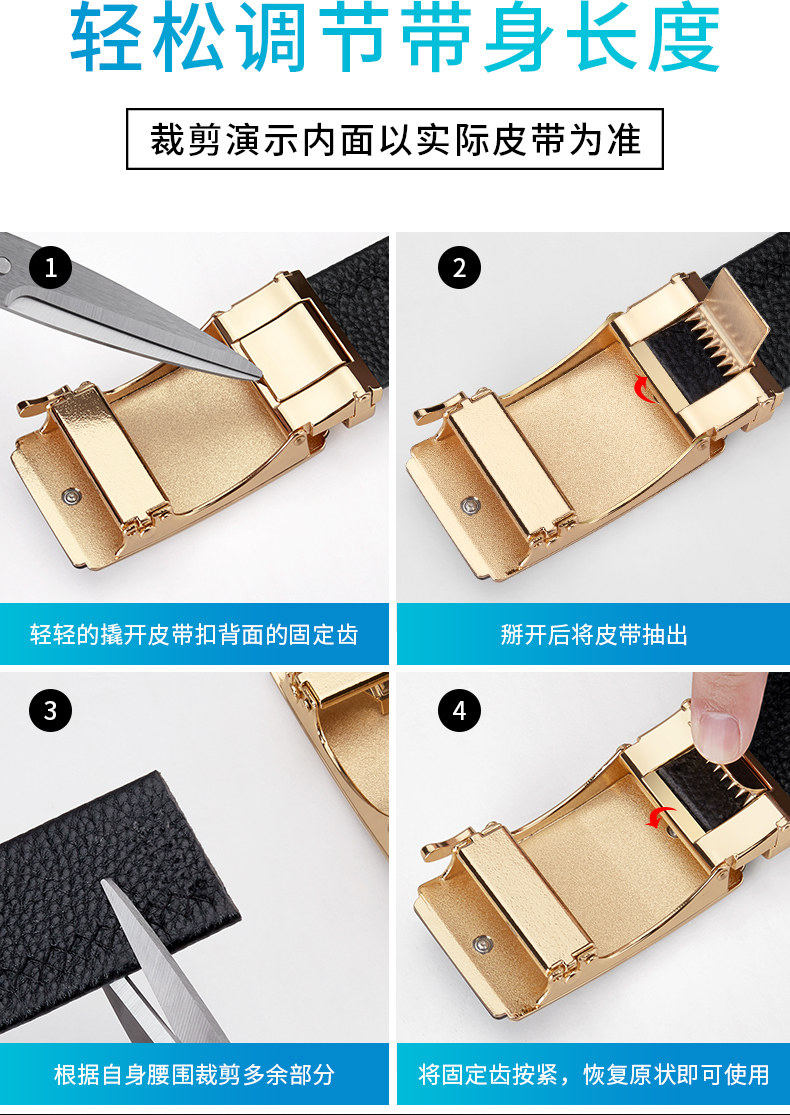 轻松调节带身长度

裁剪演示内面以实际皮带为准

1

轻轻的撬开皮带扣背面的固定齿

2

掰开后将皮带抽出

3

根据自身腰围裁剪多余部分

4

将固定齿按紧，恢复原状即可使用