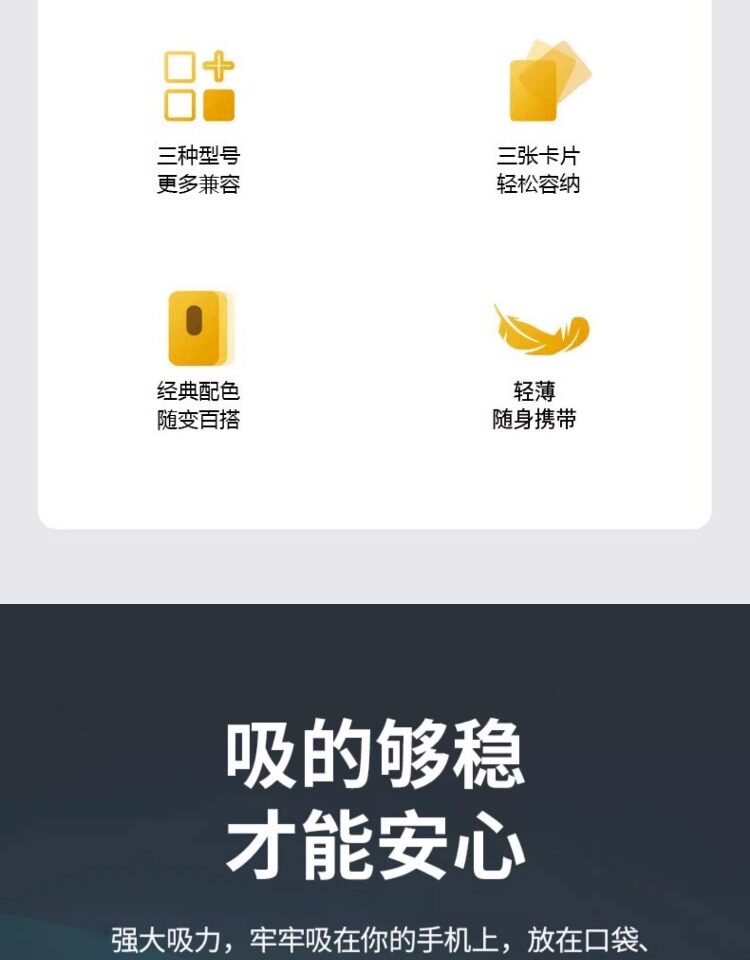 三种型号
更多兼容

三张卡片
轻松容纳

经典配色
随变百搭

轻薄
随身携带

吸的够稳
才能安心

强大吸力，牢牢吸在你的手机上，放在口袋、