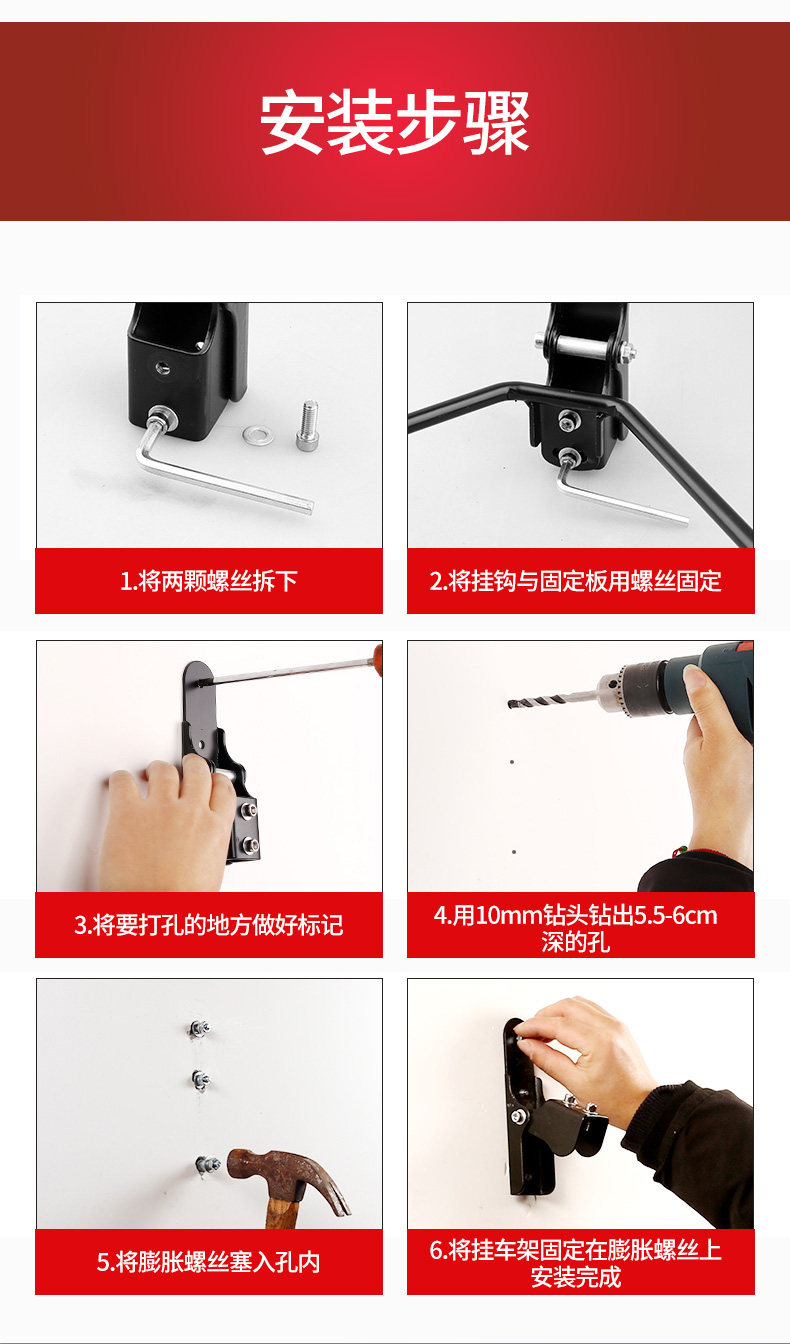 安装步骤

1.将两颗螺丝拆下

2.将挂钩与固定板用螺丝固定

3.将要打孔的地方做好标记

4.用10mm钻头钻出5.5-6cm深的孔

5.将膨胀螺丝塞入孔内

6.将挂车架固定在膨胀螺丝上安装完成