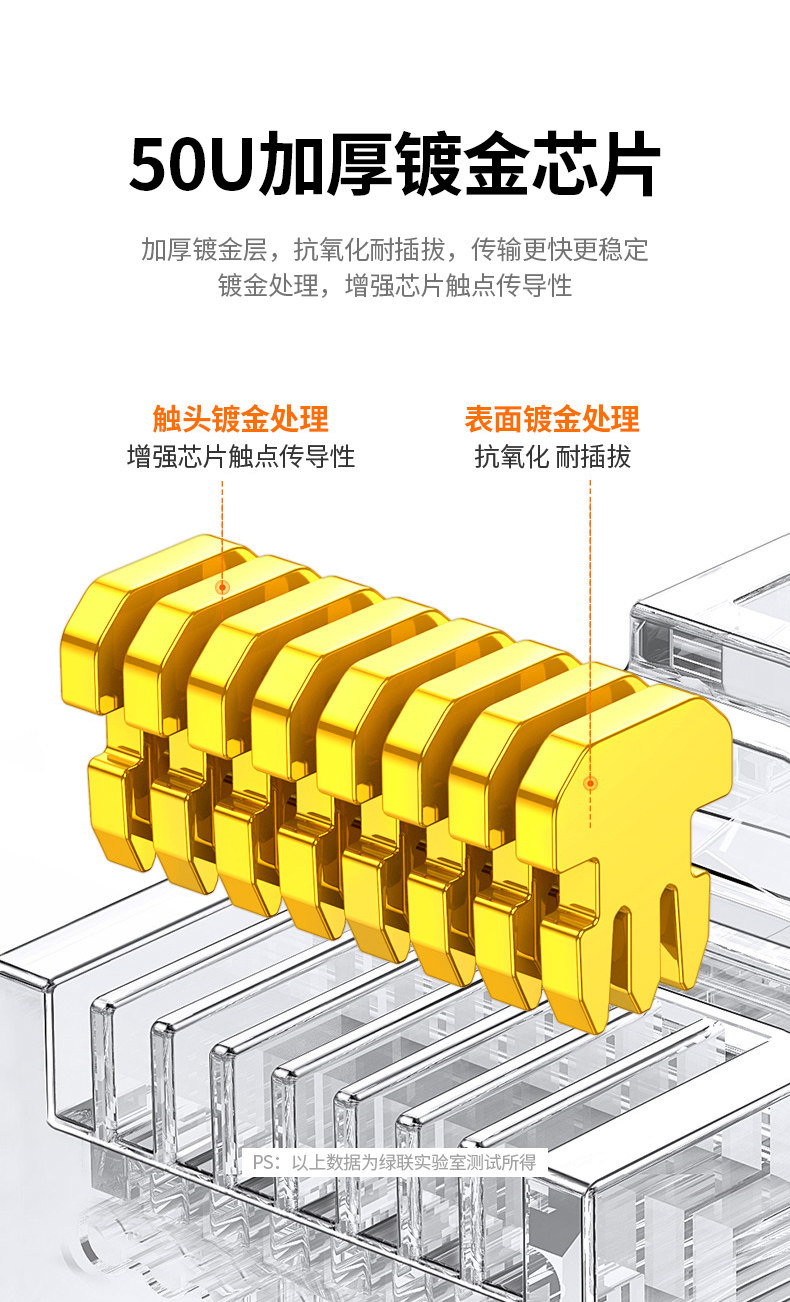 50U加厚镀金芯片

加厚镀金层，抗氧化耐插拔，传输更快更稳定
镀金处理，增强芯片触点传导性

触头镀金处理
增强芯片触点传导性

表面镀金处理
抗氧化 耐插拔

PS：以上数据为绿联实验室测试所得