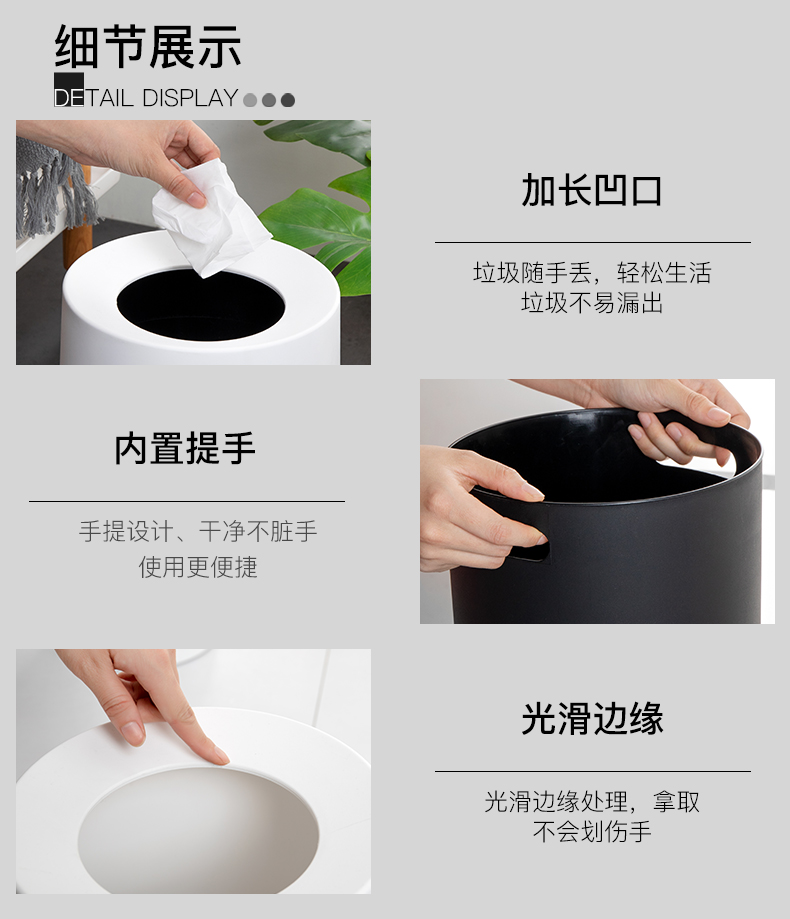 细节展示
DETAIL DISPLAY

加长凹口

垃圾随手丢，轻松生活
垃圾不易漏出

内置提手

手提设计、干净不脏手
使用更便捷

光滑边缘

光滑边缘处理，拿取
不会划伤手