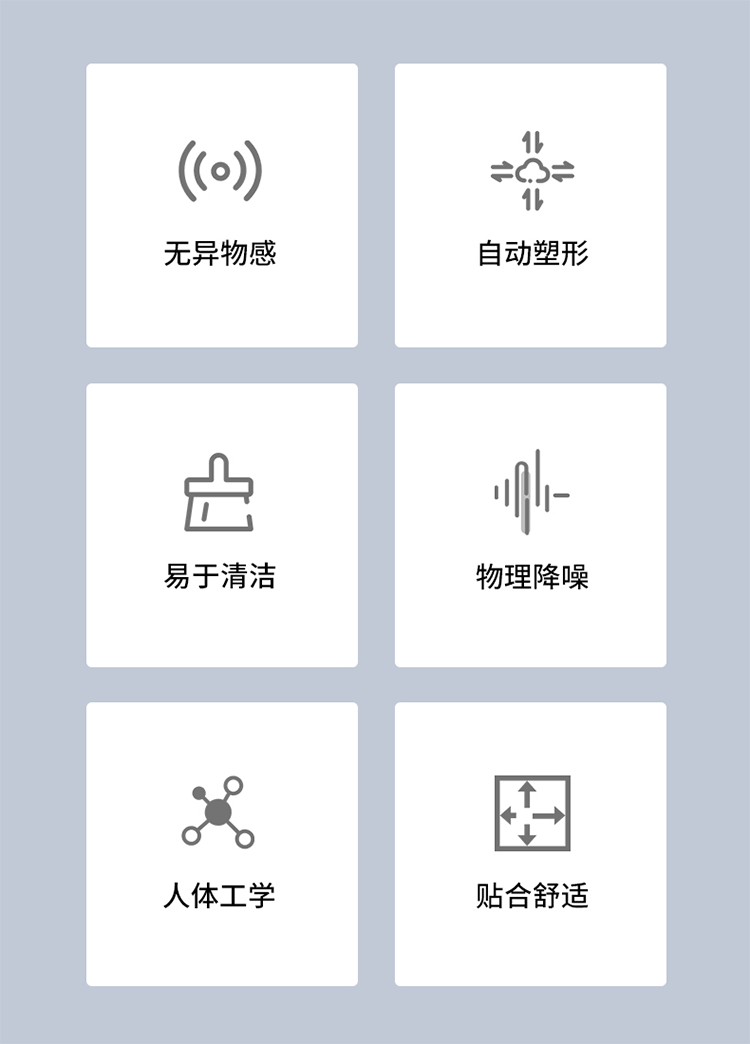 无异物感

自动塑形

易于清洁

物理降噪

人体工学

贴合舒适