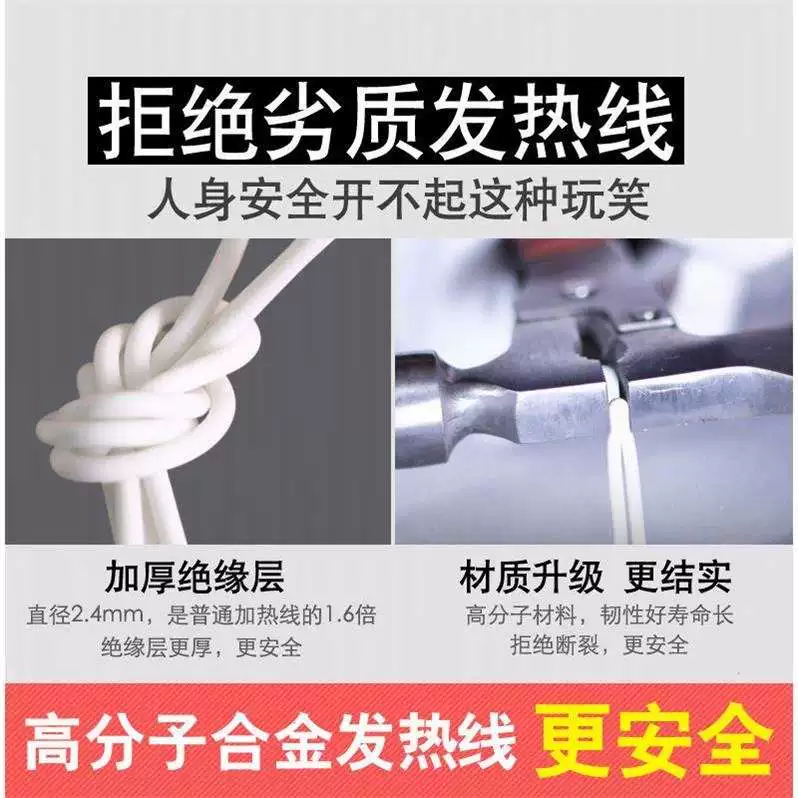 拒绝劣质发热线
人身安全开不起这种玩笑

加厚绝缘层
直径2.4mm，是普通加热线的1.6倍
绝缘层更厚，更安全

材质升级 更结实
高分子材料，韧性好寿命长
拒绝断裂，更安全

高分子合金发热线 更安全