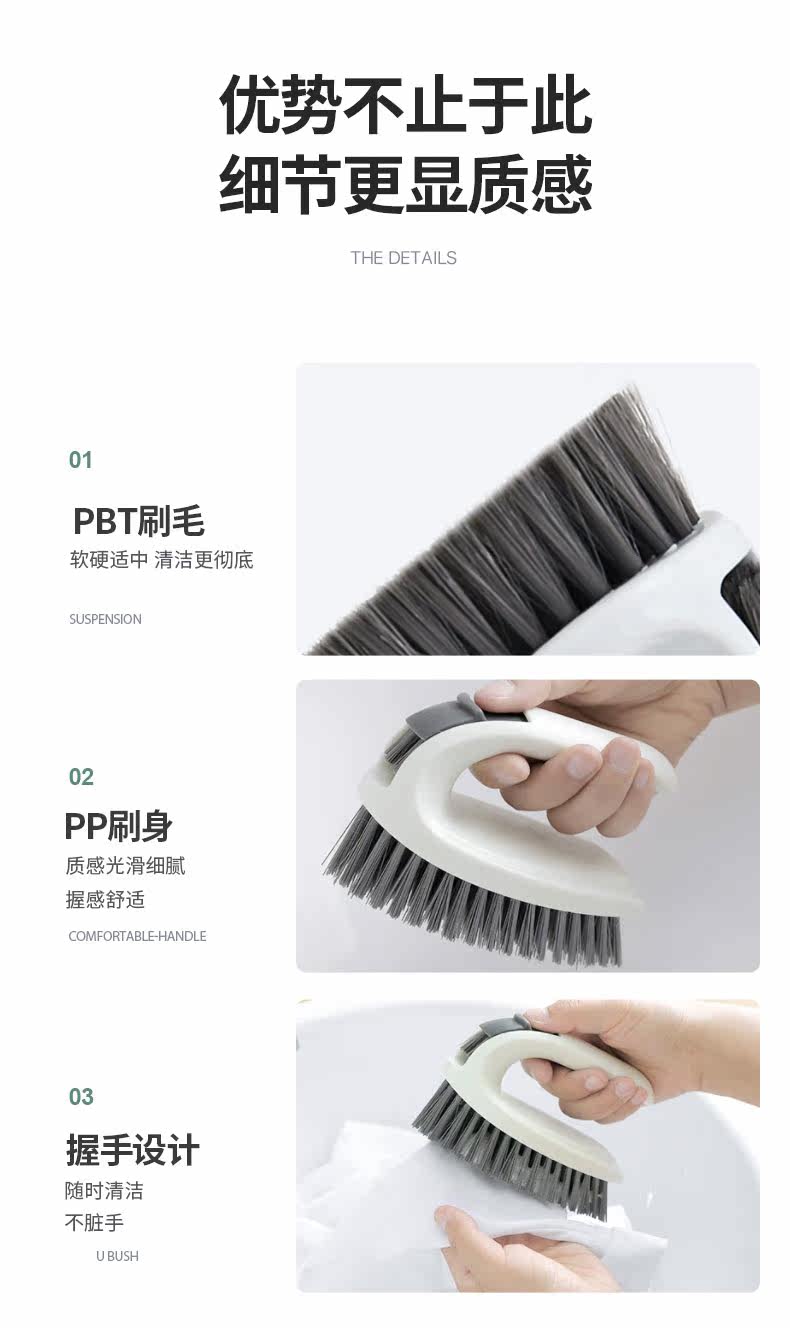 优势不止于此
细节更显质感

THE DETAILS

01
PBT刷毛
软硬适中 清洁更彻底
SUSPENSION

02
PP刷身
质感光滑细腻
握感舒适
COMFORTABLE-HANDLE

03
握手设计
随时清洁
不脏手
U BUSH