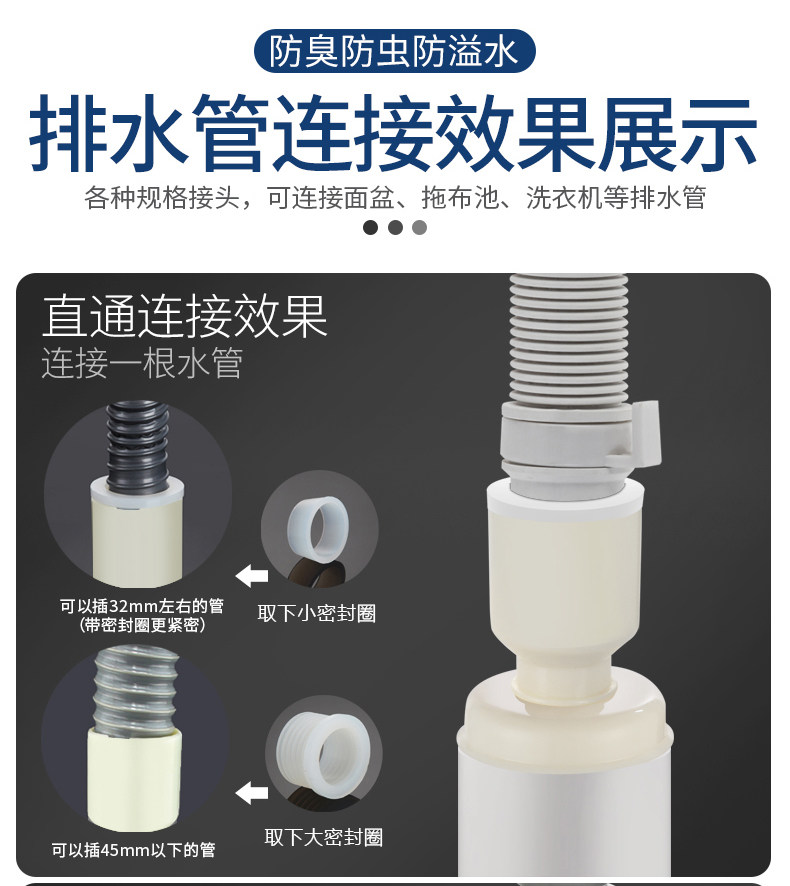 防臭防虫防溢水

排水管连接效果展示

各种规格接头，可连接面盆、拖布池、洗衣机等排水管

直通连接效果
连接一根水管

可以插32mm左右的管
（带密封圈更紧密）

取下小密封圈

可以插45mm以下的管

取下大密封圈