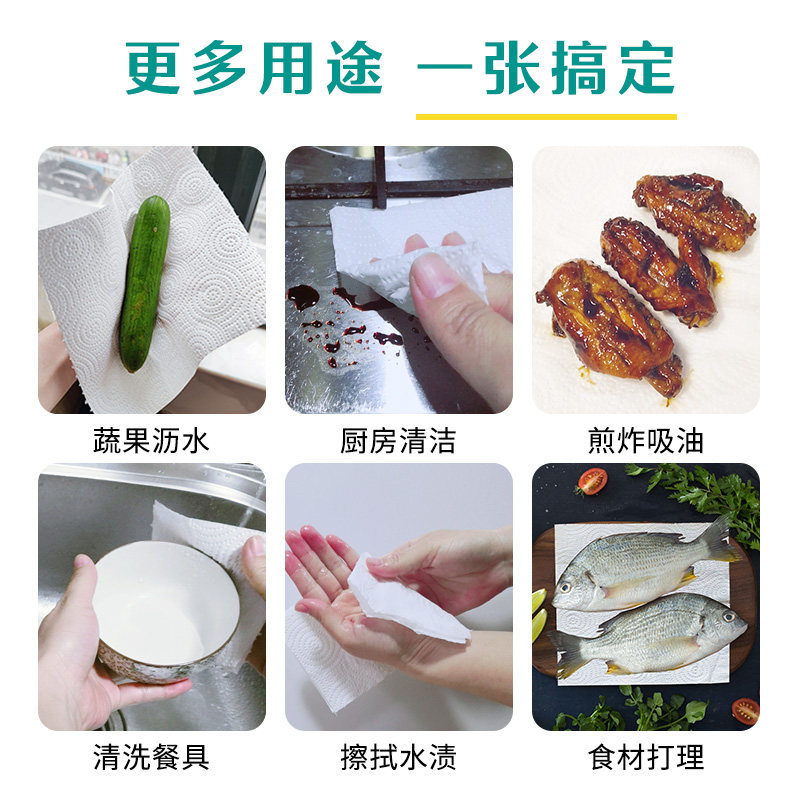 更多用途 一张搞定

蔬果沥水

厨房清洁

煎炸吸油

清洗餐具

擦拭水渍

食材打理