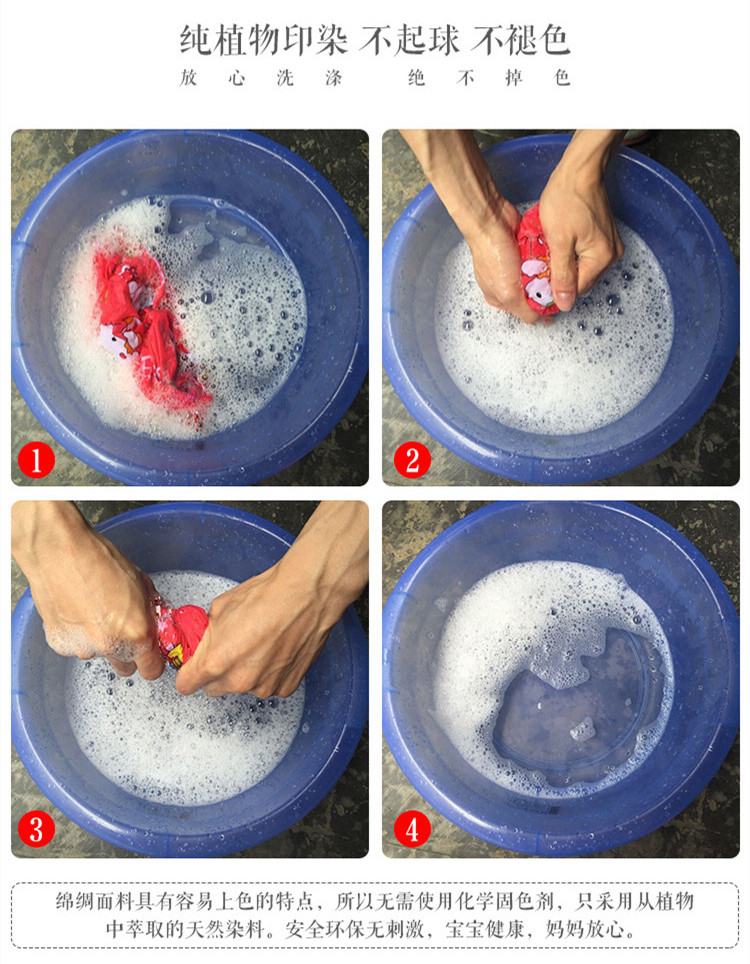 纯植物印染 不起球 不褪色

放心洗涤　绝不掉色

1

2

3

4

绵绸面料具有容易上色的特点，所以无需使用化学固色剂，只采用从植物中萃取的天然染料。安全环保无刺激，宝宝健康，妈妈放心。